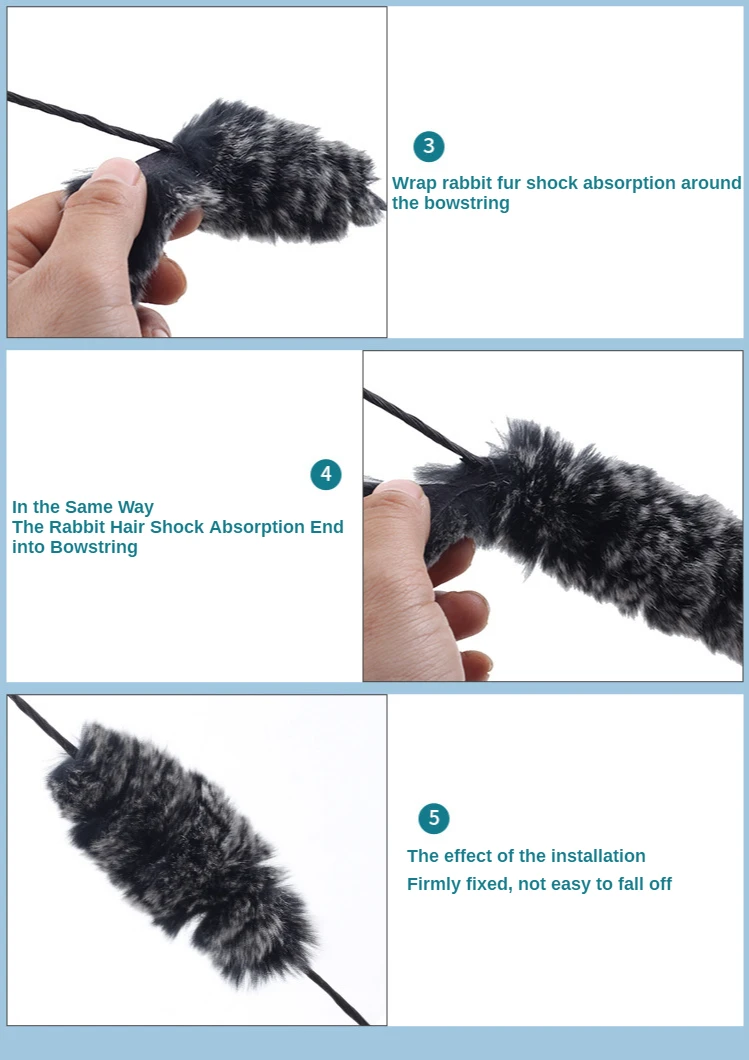 3

Wrap rabbit fur shock absorption around the bowstring

4

In the Same Way
The Rabbit Hair Shock Absorption End into Bowstring

5

The effect of the installation
Firmly fixed, not easy to fall off