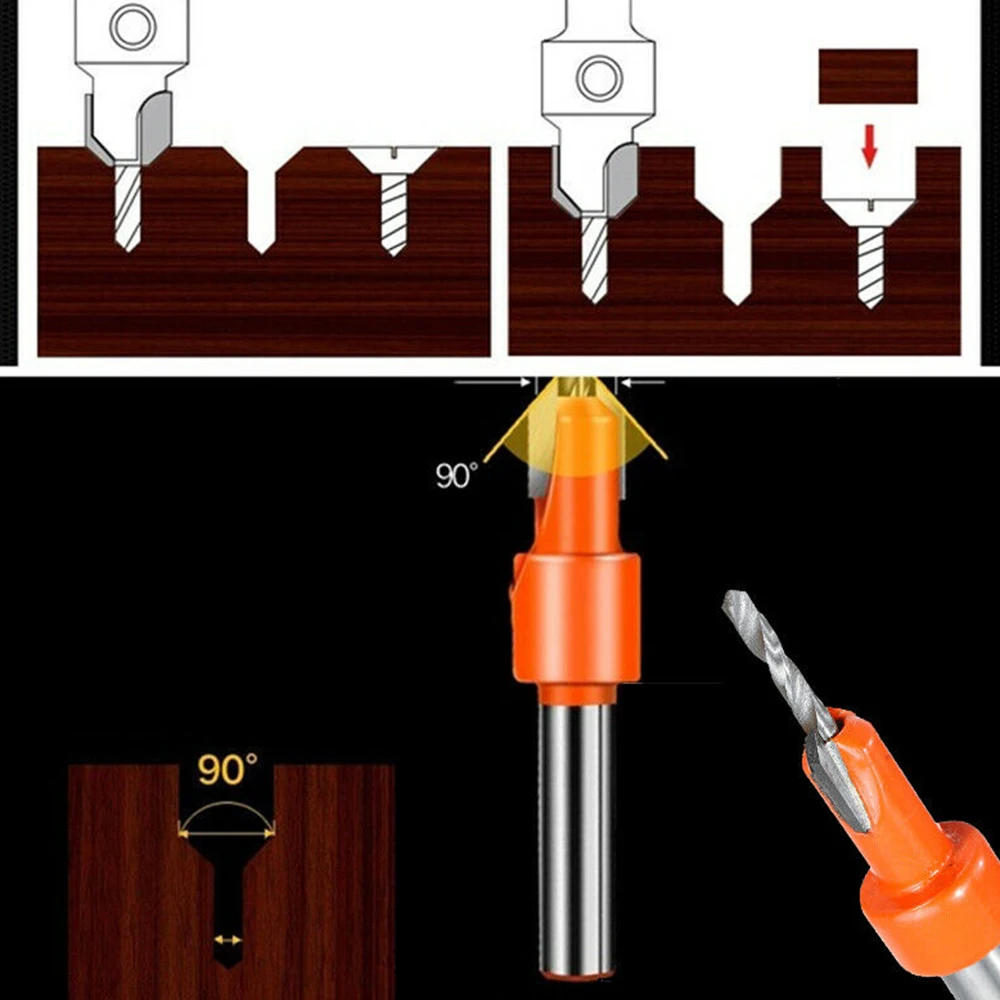 90°

90°