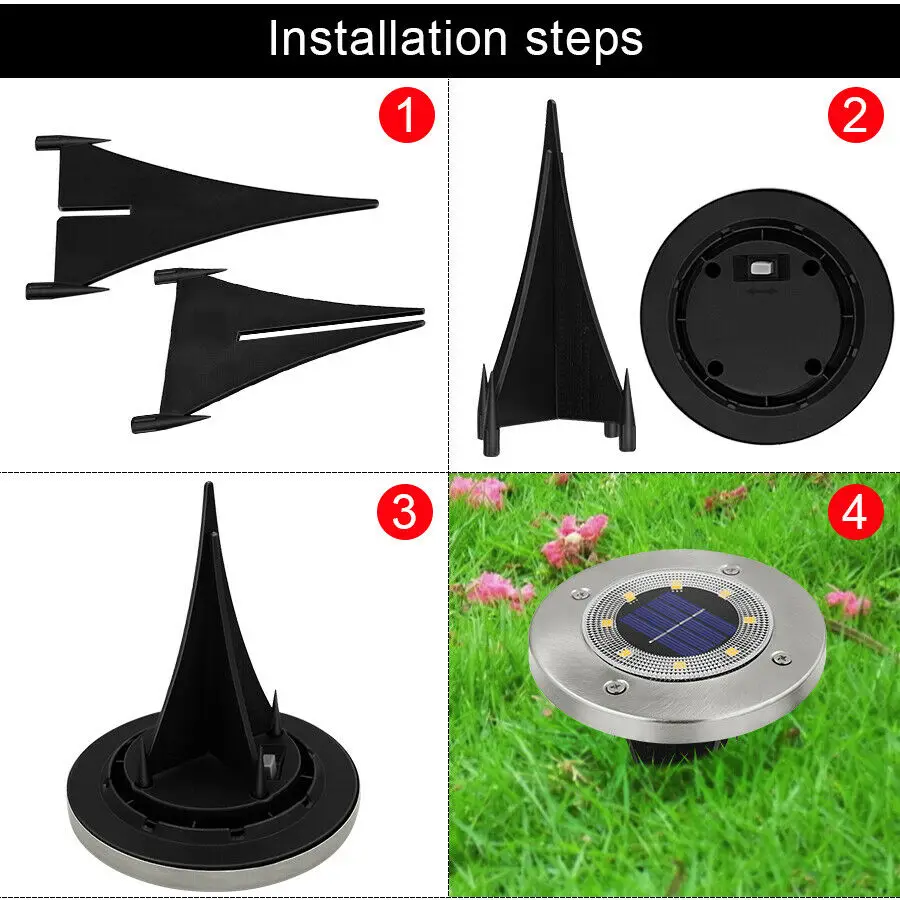 Installation steps

1

2

3

4