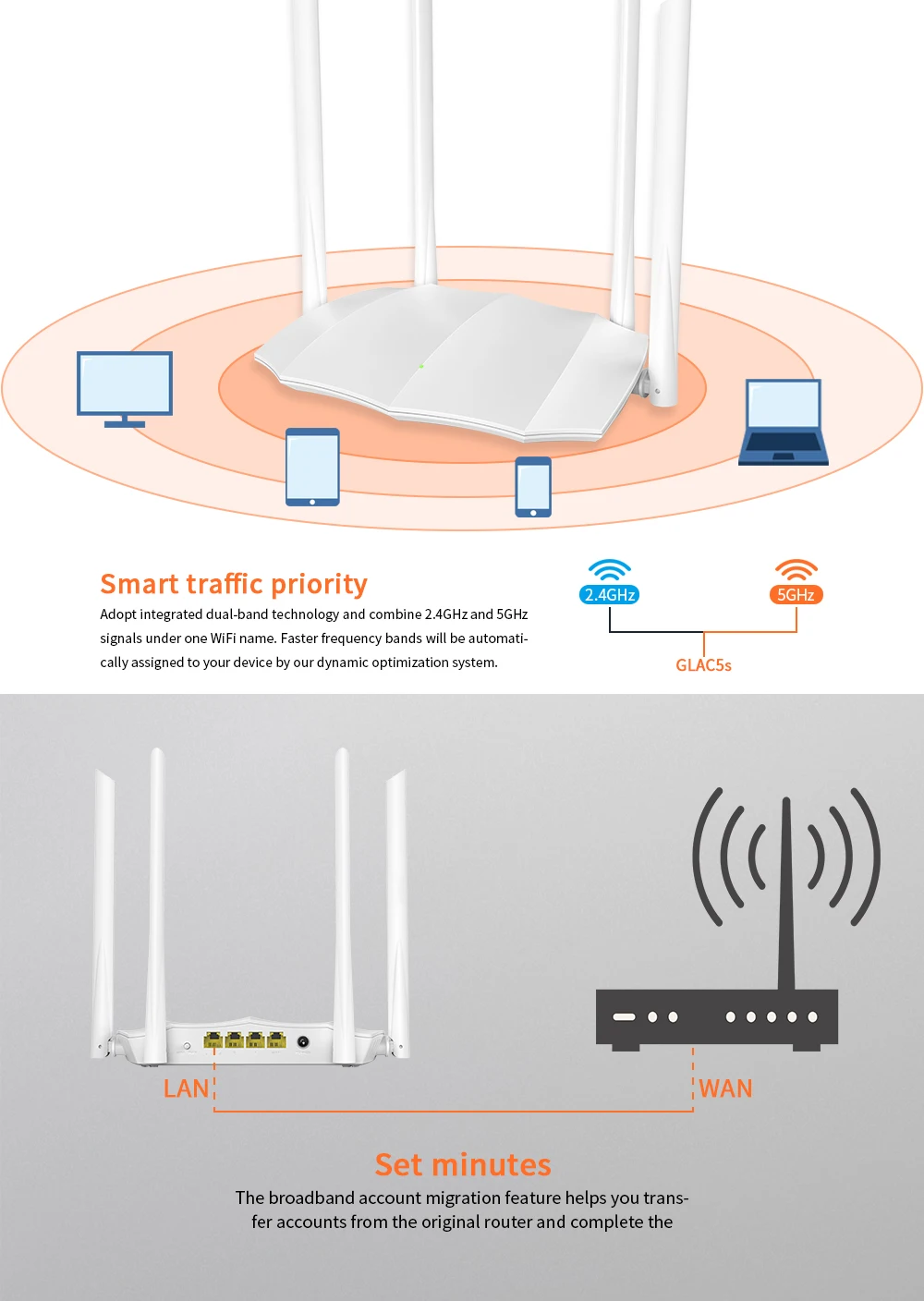 Smart traffic priority

Adopt integrated dual-band technology and combine 2.4GHz and 5GHz signals under one WiFi name. Faster frequency bands will be automatically assigned to your device by our dynamic optimization system.

2.4GHz

5GHz

GLAC5s

LAN

WAN

Set minutes

The broadband account migration feature helps you transfer accounts from the original router and complete the