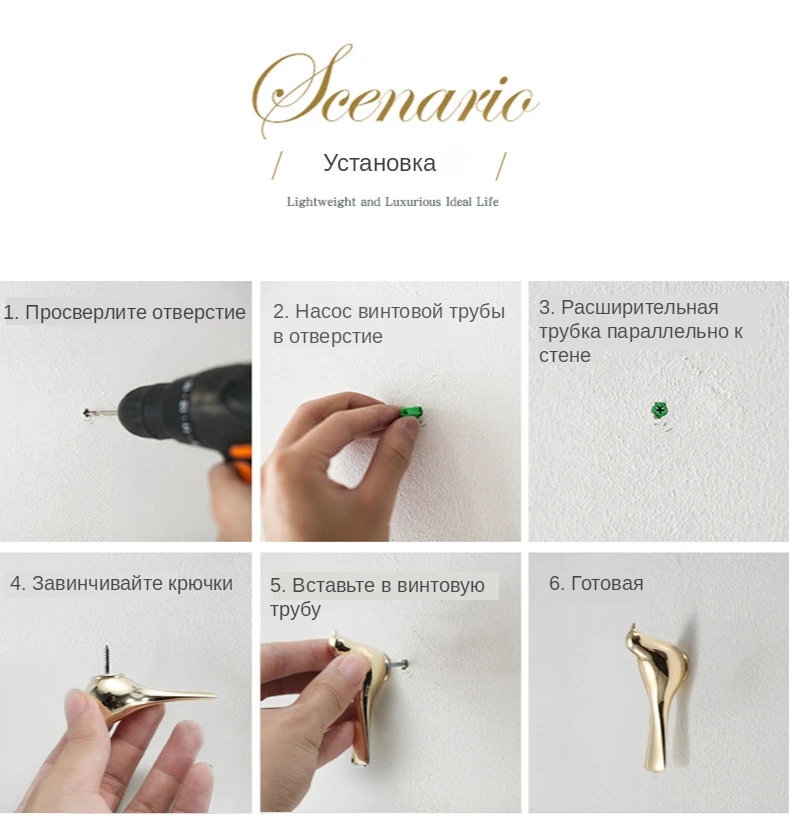 Scenario

/ Установка /

Lightweight and Luxurious Ideal Life

1. Просверлите отверстие

2. Насос винтовой трубы в отверстие

3. Расширительная трубка параллельно к стене

4. Завинчивайте крючки

5. Вставьте в винтовую трубу

6. Готовая