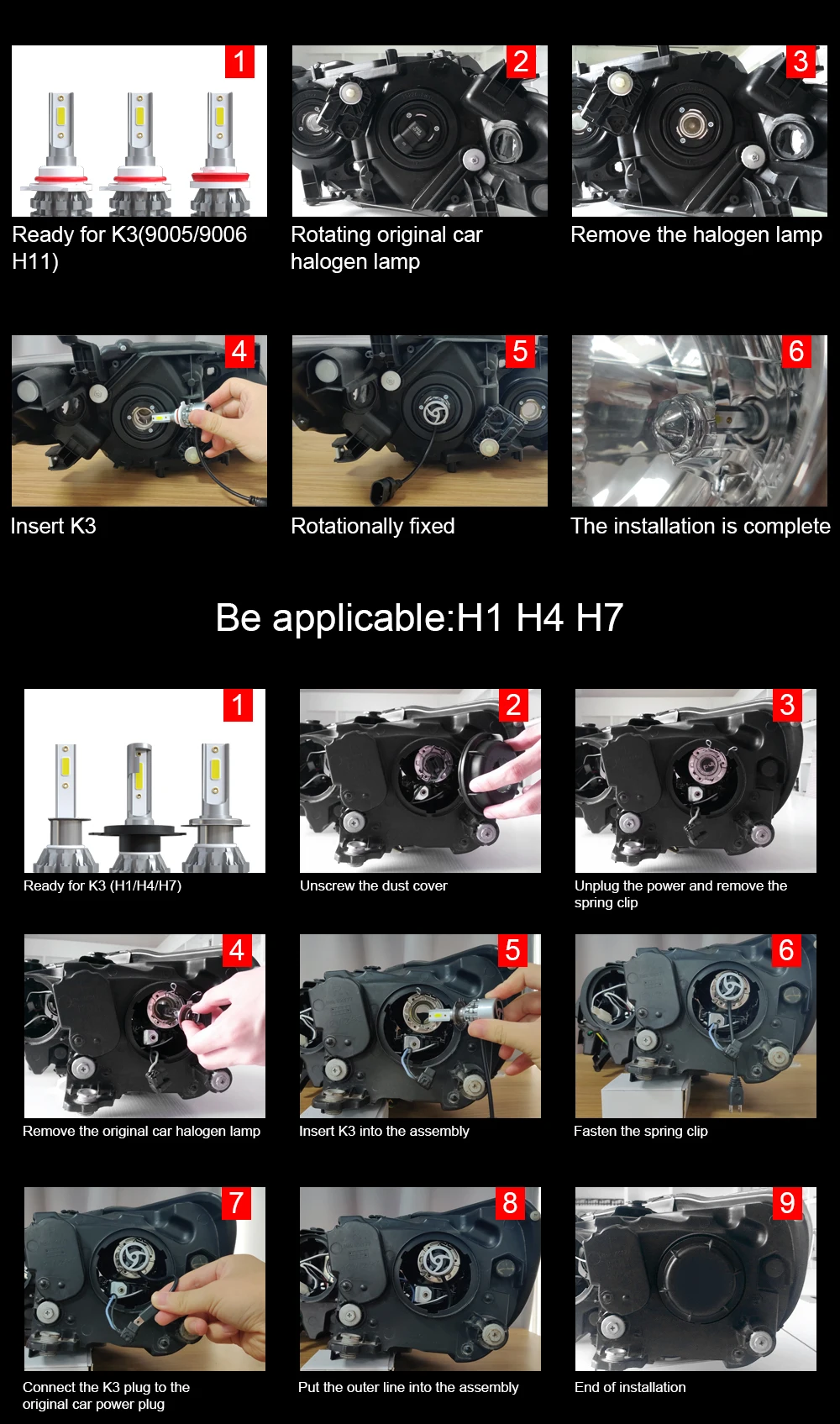 1
Ready for K3(9005/9006 H11)

2
Rotating original car halogen lamp

3
Remove the halogen lamp

4
Insert K3

5
Rotationally fixed

6
The installation is complete

Be applicable:H1 H4 H7

1
Ready for K3 (H1/H4/H7)

2
Unscrew the dust cover

3
Unplug the power and remove the spring clip

4
Remove the original car halogen lamp

5
Insert K3 into the assembly

6
Fasten the spring clip

7
Connect the K3 plug to the original car power plug

8
Put the outer line into the assembly

9
End of installation