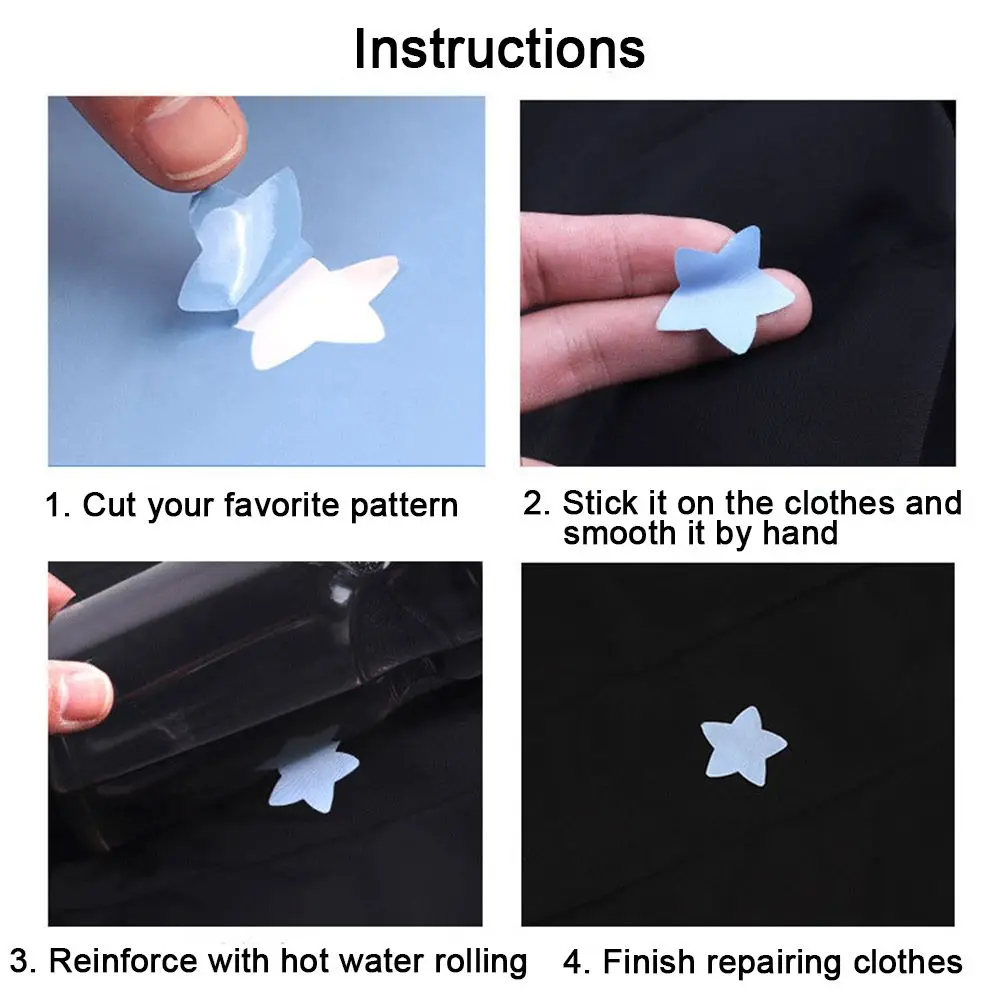 Instructions

1. Cut your favorite pattern

2. Stick it on the clothes and smooth it by hand

3. Reinforce with hot water rolling

4. Finish repairing clothes