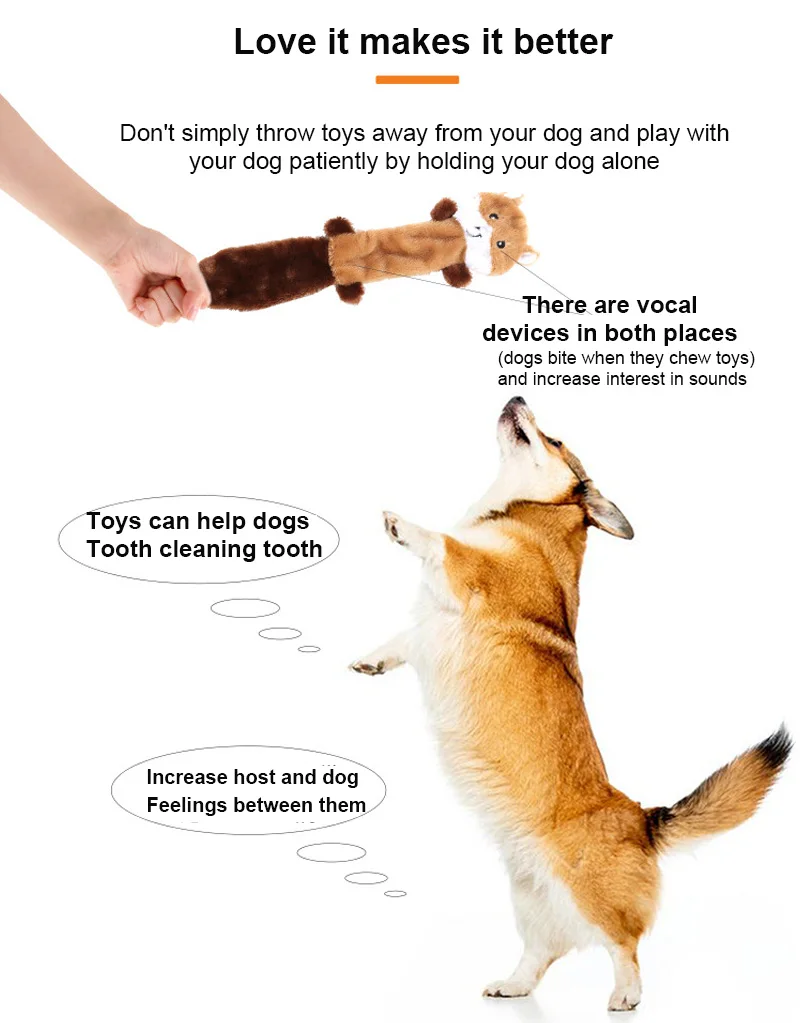 Love it makes it better

Don't simply throw toys away from your dog and play with your dog patiently by holding your dog alone

There are vocal devices in both places
(dogs bite when they chew toys) and increase interest in sounds

Toys can help dogs
Tooth cleaning tooth

Increase host and dog
Feelings between them