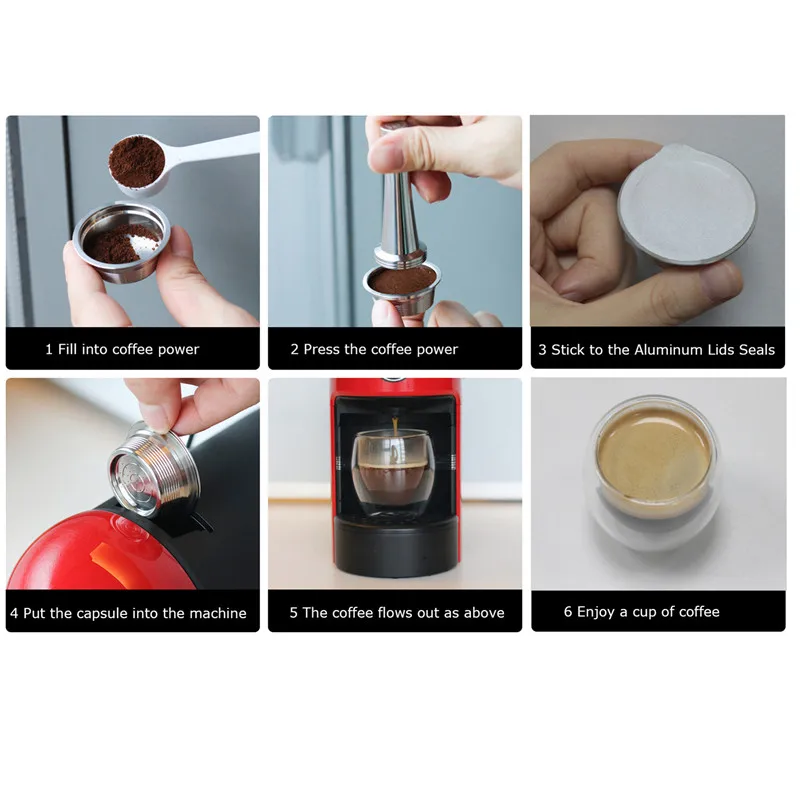 1 Fill into coffee power

2 Press the coffee power

3 Stick to the Aluminum Lids Seals

4 Put the capsule into the machine

5 The coffee flows out as above

6 Enjoy a cup of coffee