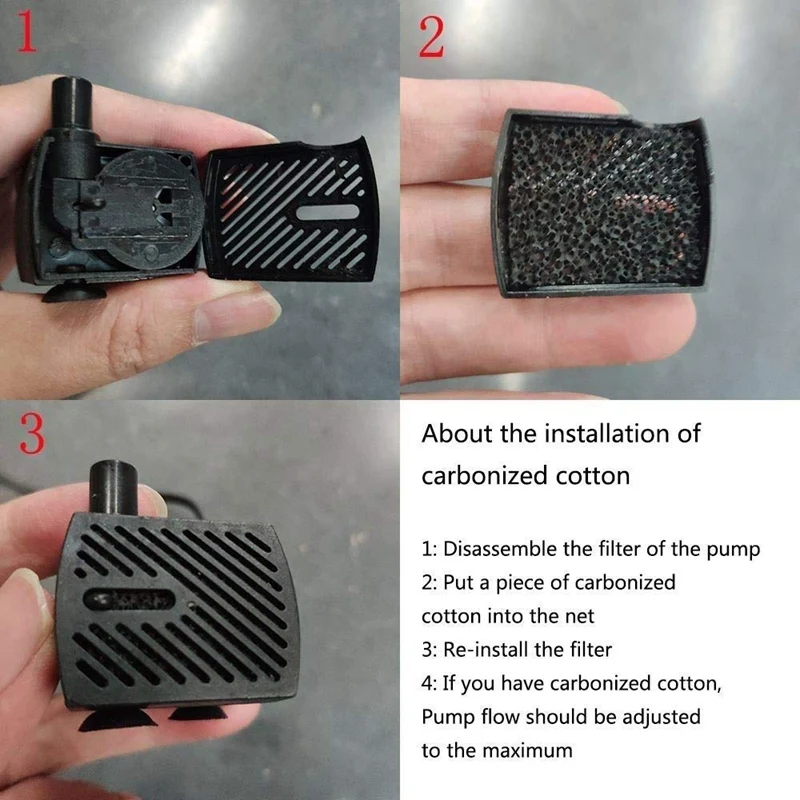 1

2

3

About the installation of carbonized cotton

1: Disassemble the filter of the pump
2: Put a piece of carbonized cotton into the net
3: Re-install the filter
4: If you have carbonized cotton, Pump flow should be adjusted to the maximum