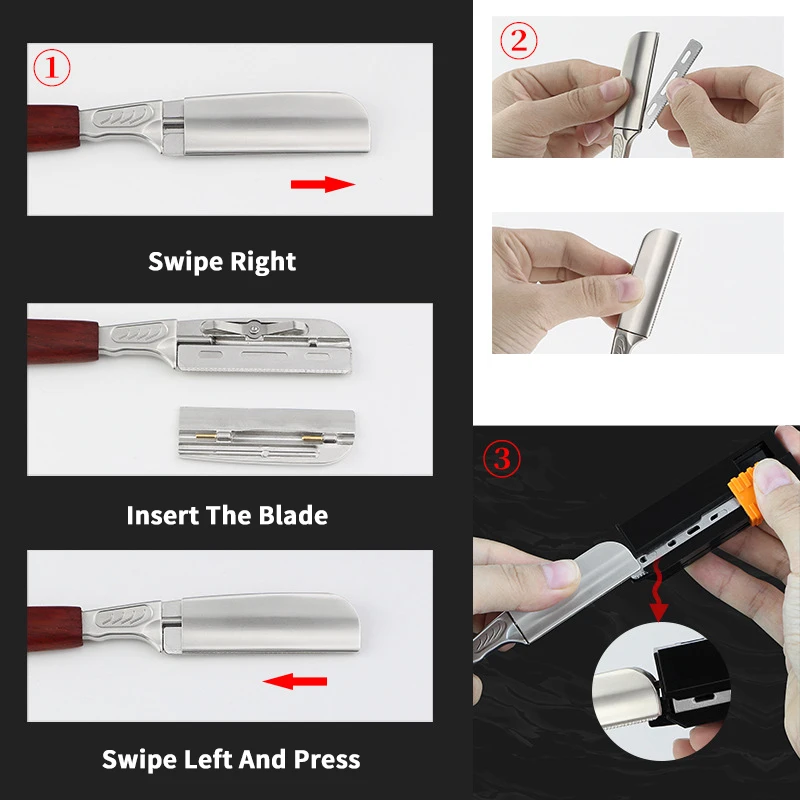 ①

Swipe Right

Insert The Blade

Swipe Left And Press

②

③