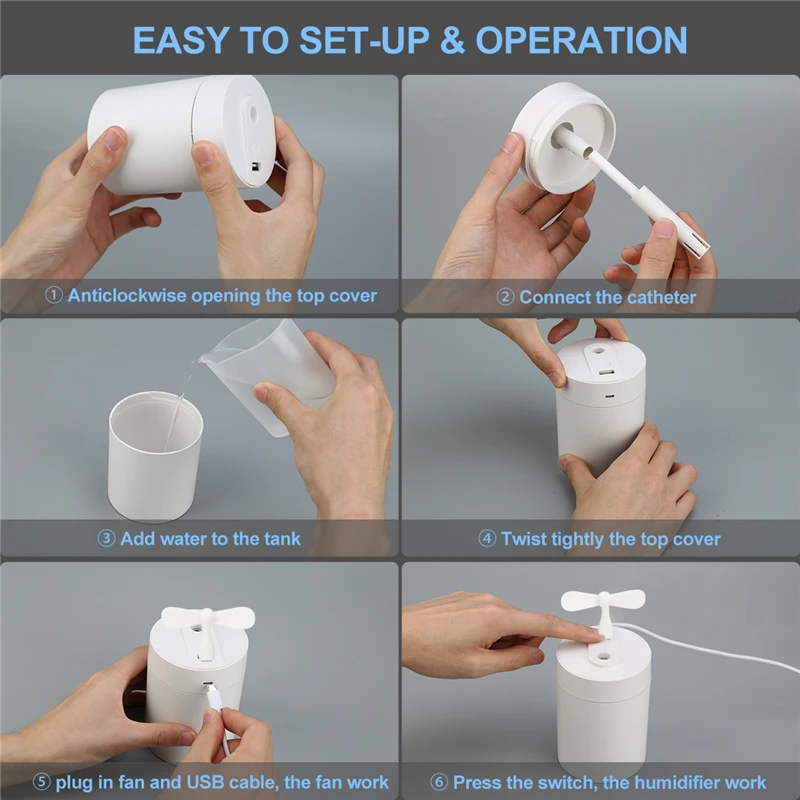 EASY TO SET-UP & OPERATION

① Anticlockwise opening the top cover

② Connect the catheter

③ Add water to the tank

④ Twist tightly the top cover

⑤ plug in fan and USB cable, the fan work

⑥ Press the switch, the humidifier work