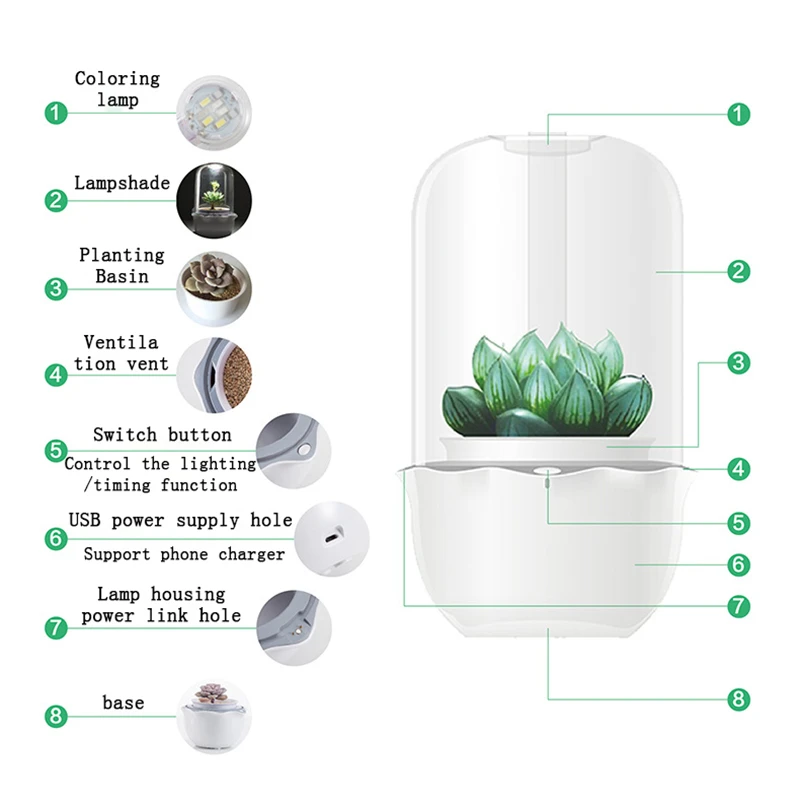 1 Coloring lamp

2 Lampshade

3 Planting Basin

4 Ventila tion vent

5 Switch button
Control the lighting /timing function

6 USB power supply hole
Support phone charger

7 Lamp housing power link hole

8 base

1
2
3
4
5
6
7
8