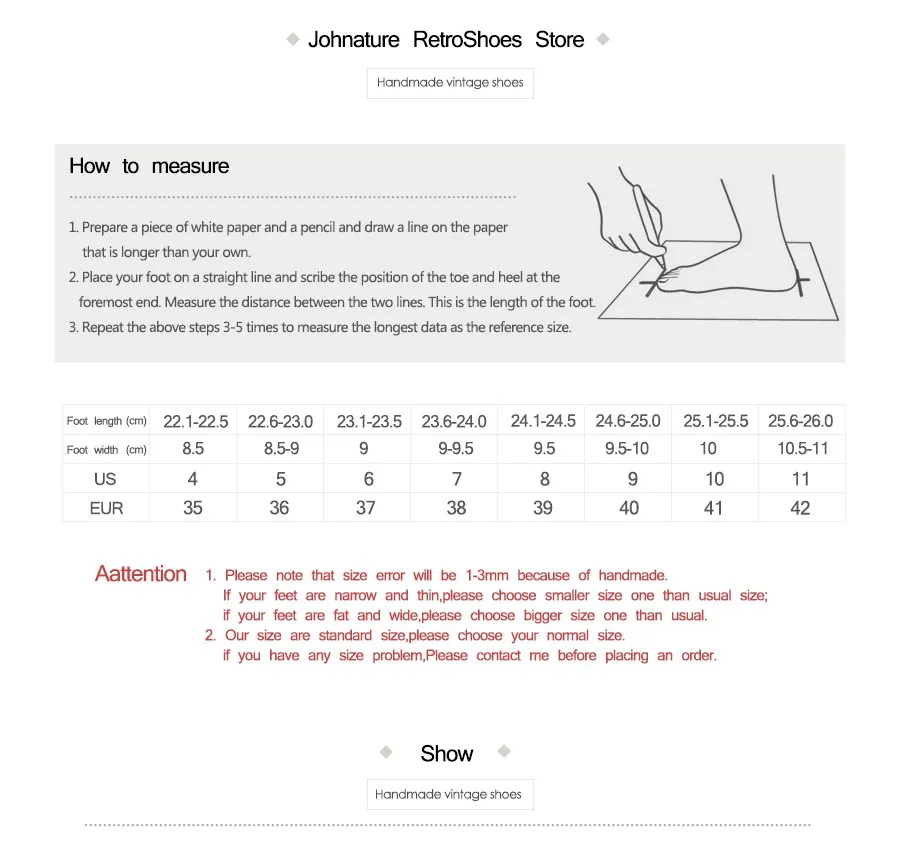 Johnature RetroShoes Store

Handmade vintage shoes

How to measure

1. Prepare a piece of white paper and a pencil and draw a line on the paper that is longer than your own.
2. Place your foot on a straight line and scribe the position of the toe and heel at the foremost end. Measure the distance between the two lines. This is the length of the foot.
3. Repeat the above steps 3-5 times to measure the longest data as the reference size.

| Foot length (cm) | 22.1-22.5 | 22.6-23.0 | 23.1-23.5 | 23.6-24.0 | 24.1-24.5 | 24.6-25.0 | 25.1-25.5 | 25.6-26.0 |
|---|---|---|---|---|---|---|---|---|
| Foot width (cm) | 8.5 | 8.5-9 | 9 | 9-9.5 | 9.5 | 9.5-10 | 10 | 10.5-11 |
| US | 4 | 5 | 6 | 7 | 8 | 9 | 10 | 11 |
| EUR | 35 | 36 | 37 | 38 | 39 | 40 | 41 | 42 |

Aattention 1. Please note that size error will be 1-3mm because of handmade.
If your feet are narrow and thin,please choose smaller size one than usual size;
if your feet are fat and wide,please choose bigger size one than usual.
2. Our size are standard size,please choose your normal size.
if you have any size problem,Please contact me before placing an order.

Show

Handmade vintage shoes