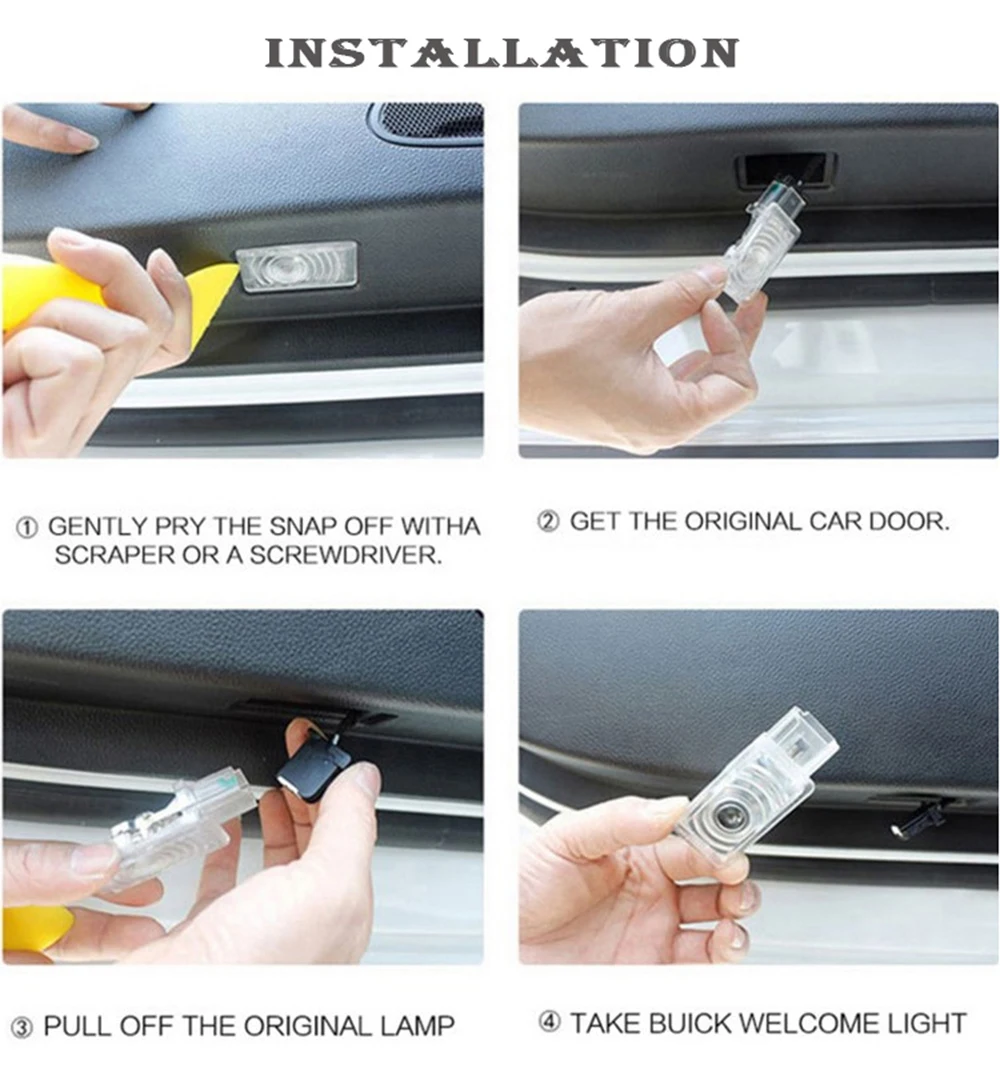 INSTALLATION

① GENTLY PRY THE SNAP OFF WITHA SCRAPER OR A SCREWDRIVER.

② GET THE ORIGINAL CAR DOOR.

③ PULL OFF THE ORIGINAL LAMP

④ TAKE BUICK WELCOME LIGHT