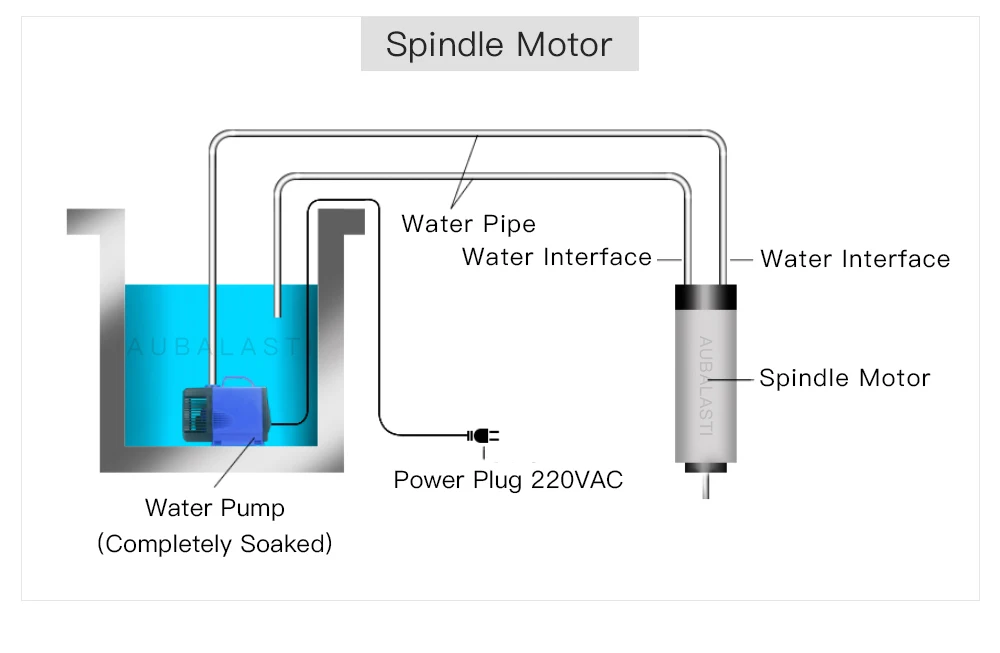 Spindle Motor

Water Pipe

Water Interface

Water Interface

AUBALASTI

AUBALASTI

Spindle Motor

Power Plug 220VAC

Water Pump
(Completely Soaked)