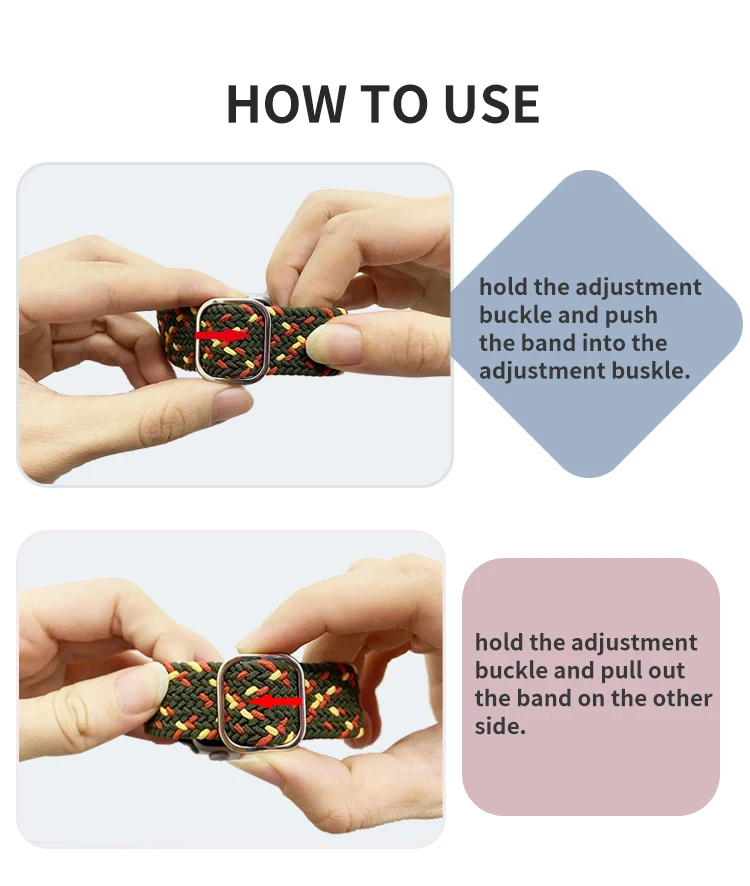 HOW TO USE

hold the adjustment buckle and push the band into the adjustment buskle.

hold the adjustment buckle and pull out the band on the other side.