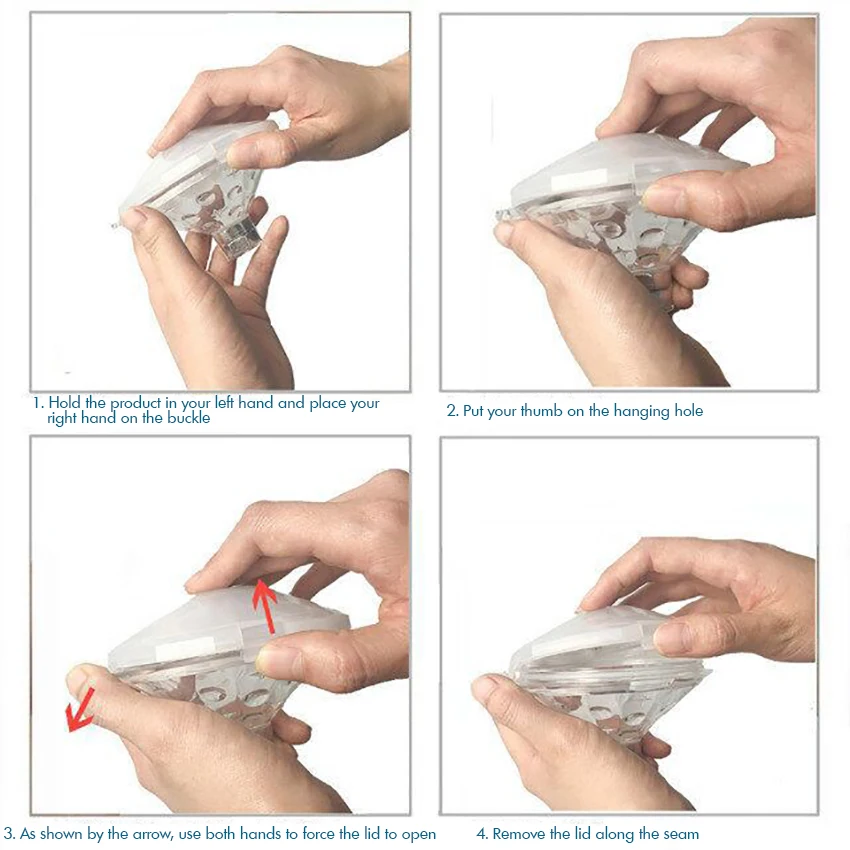 1. Hold the product in your left hand and place your right hand on the buckle

2. Put your thumb on the hanging hole

3. As shown by the arrow, use both hands to force the lid to open

4. Remove the lid along the seam