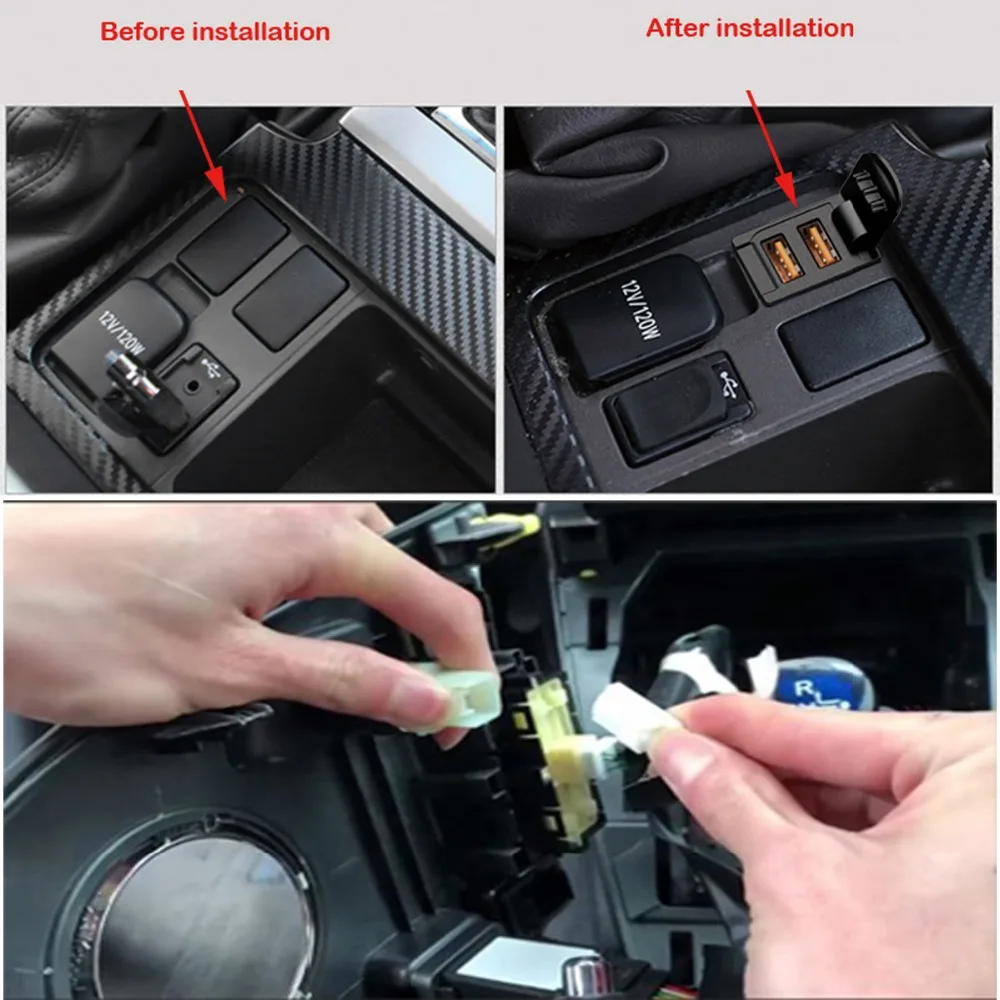 Before installation

After installation

12V/120W

12V/120W

R