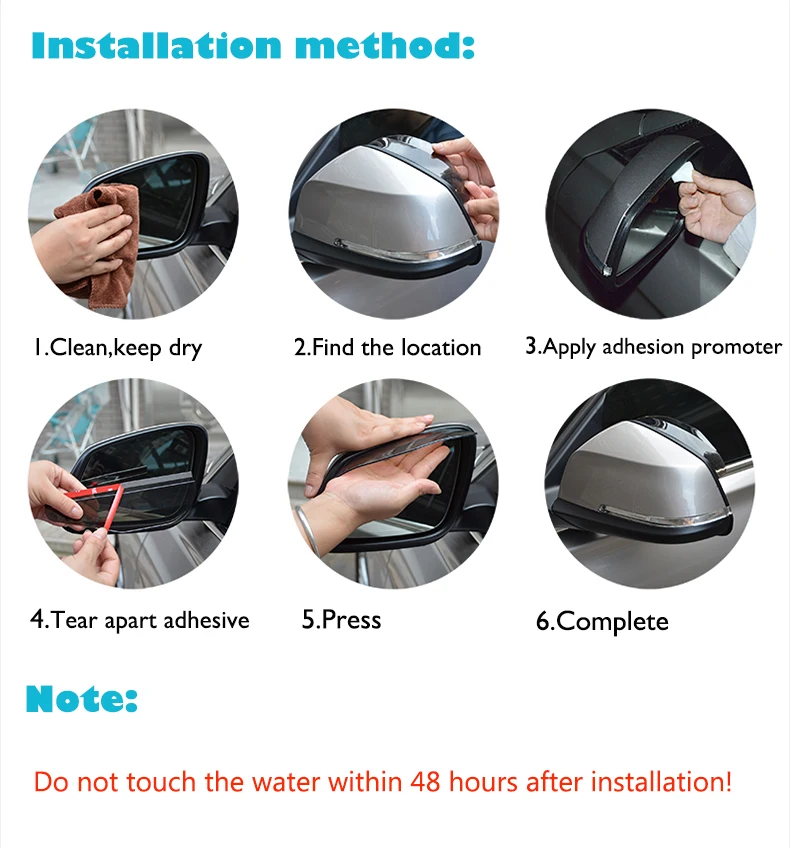 Installation method:

1.Clean,keep dry

2.Find the location

3.Apply adhesion promoter

4.Tear apart adhesive

5.Press

6.Complete

Note:

Do not touch the water within 48 hours after installation!