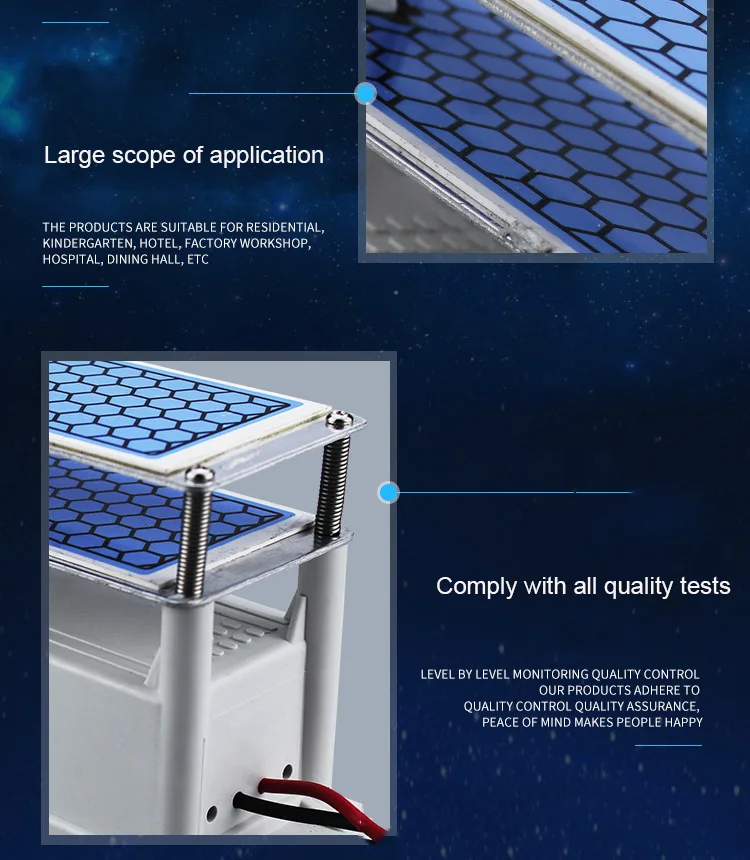 Large scope of application

THE PRODUCTS ARE SUITABLE FOR RESIDENTIAL, KINDERGARTEN, HOTEL, FACTORY WORKSHOP, HOSPITAL, DINING HALL, ETC

Comply with all quality tests

LEVEL BY LEVEL MONITORING QUALITY CONTROL OUR PRODUCTS ADHERE TO QUALITY CONTROL QUALITY ASSURANCE, PEACE OF MIND MAKES PEOPLE HAPPY