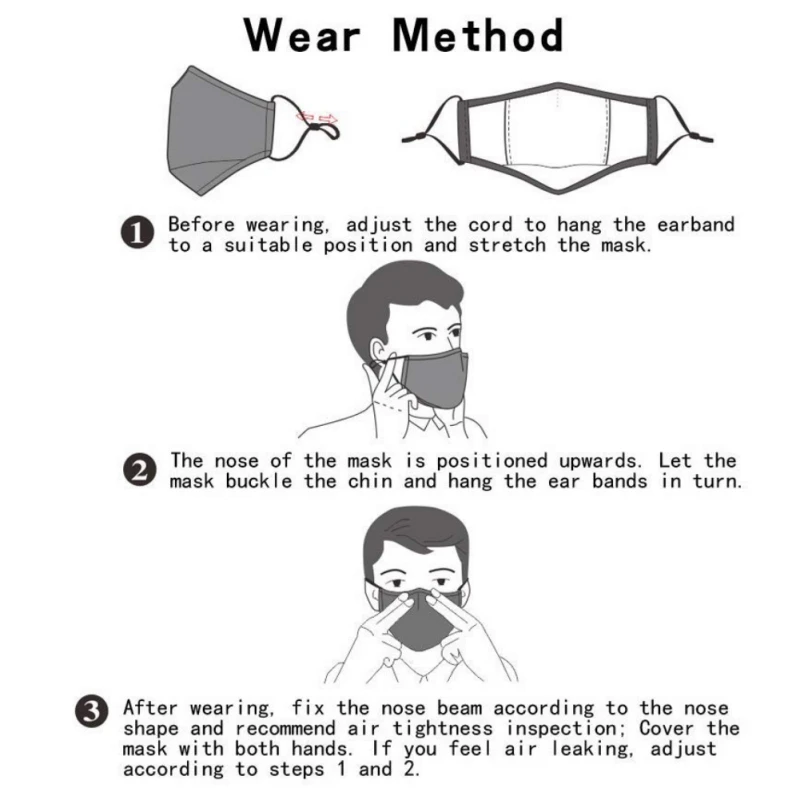 Wear Method

1 Before wearing, adjust the cord to hang the earband to a suitable position and stretch the mask.

2 The nose of the mask is positioned upwards. Let the mask buckle the chin and hang the ear bands in turn.

3 After wearing, fix the nose beam according to the nose shape and recommend air tightness inspection; Cover the mask with both hands. If you feel air leaking, adjust according to steps 1 and 2.