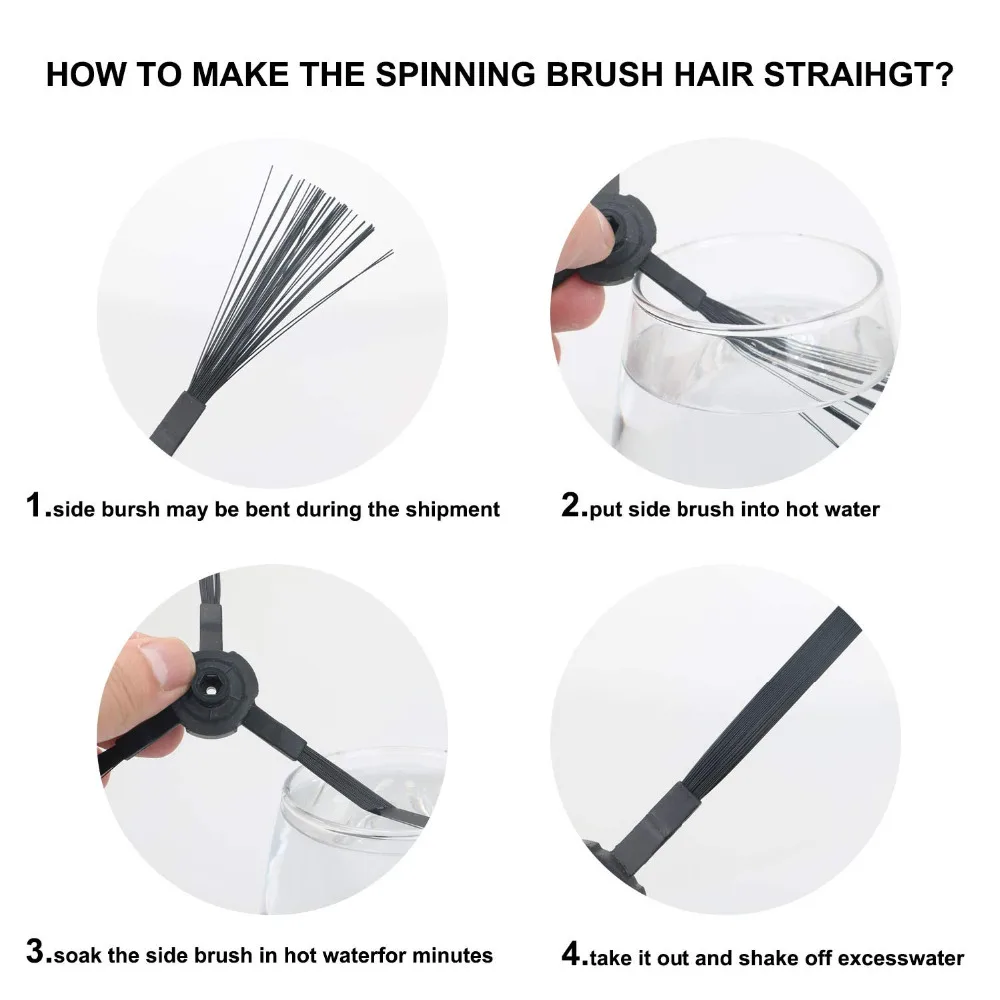 HOW TO MAKE THE SPINNING BRUSH HAIR STRAIHGT?

1.side bursh may be bent during the shipment

2.put side brush into hot water

3.soak the side brush in hot waterfor minutes

4.take it out and shake off excesswater