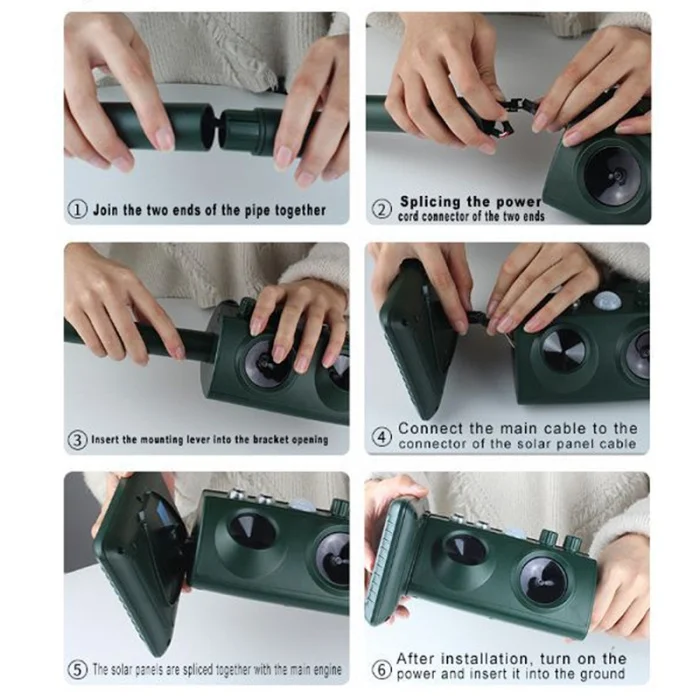 ① Join the two ends of the pipe together

② Splicing the power cord connector of the two ends

③ Insert the mounting lever into the bracket opening

④ Connect the main cable to the connector of the solar panel cable

⑤ The solar panels are spliced together with the main engine

⑥ After installation, turn on the power and insert it into the ground