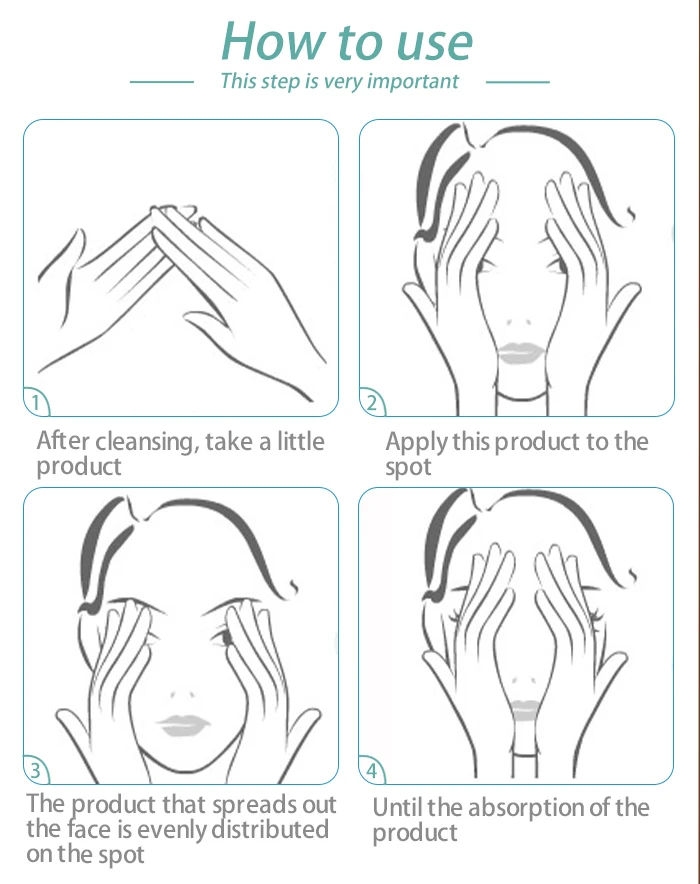 How to use

This step is very important

1

After cleansing, take a little product

2

Apply this product to the spot

3

The product that spreads out the face is evenly distributed on the spot

4

Until the absorption of the product