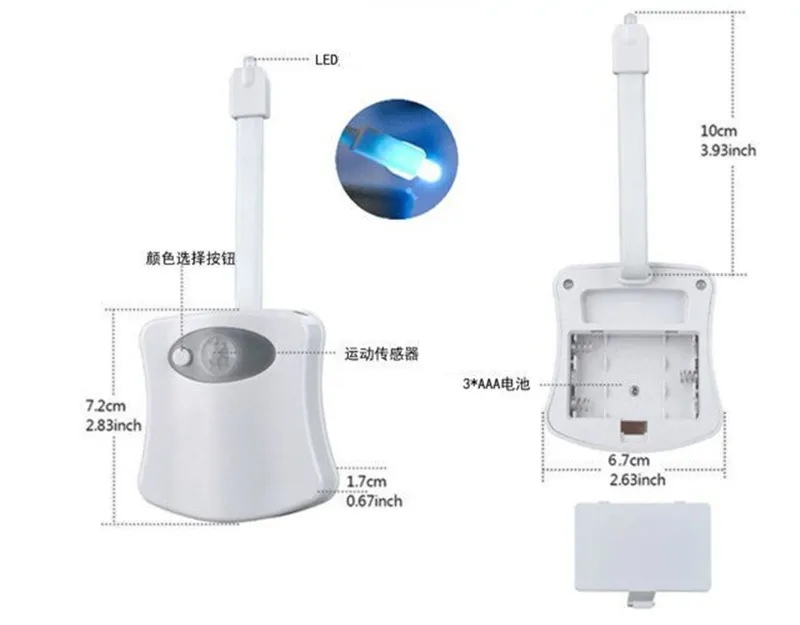 LED

颜色选择按钮

运动传感器

7.2cm
2.83inch

1.7cm
0.67inch

10cm
3.93inch

3*AAA电池

6.7cm
2.63inch