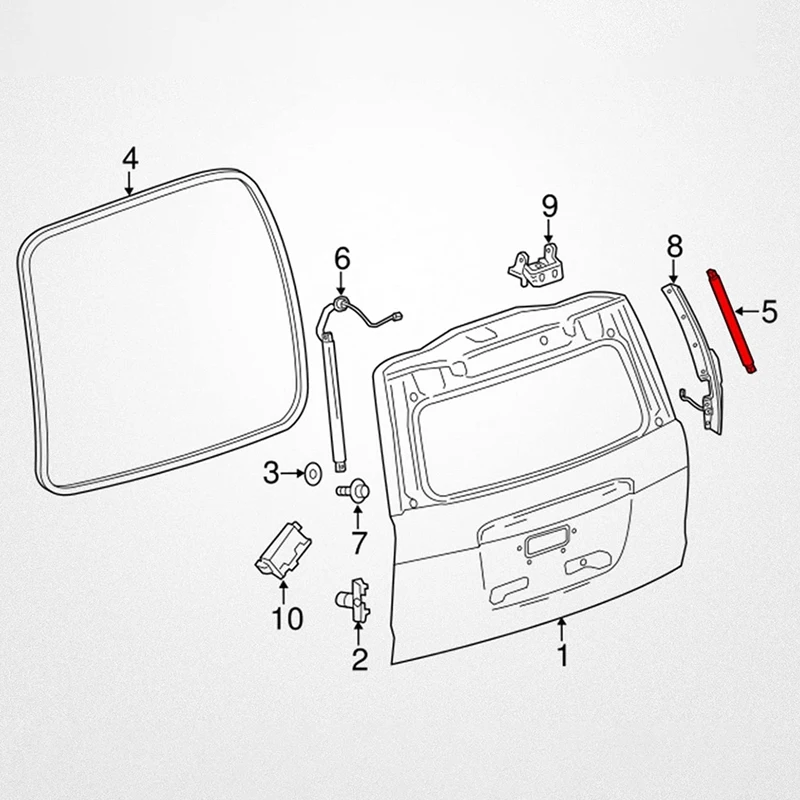 4
9
6
8
5
3
7
10
2
1