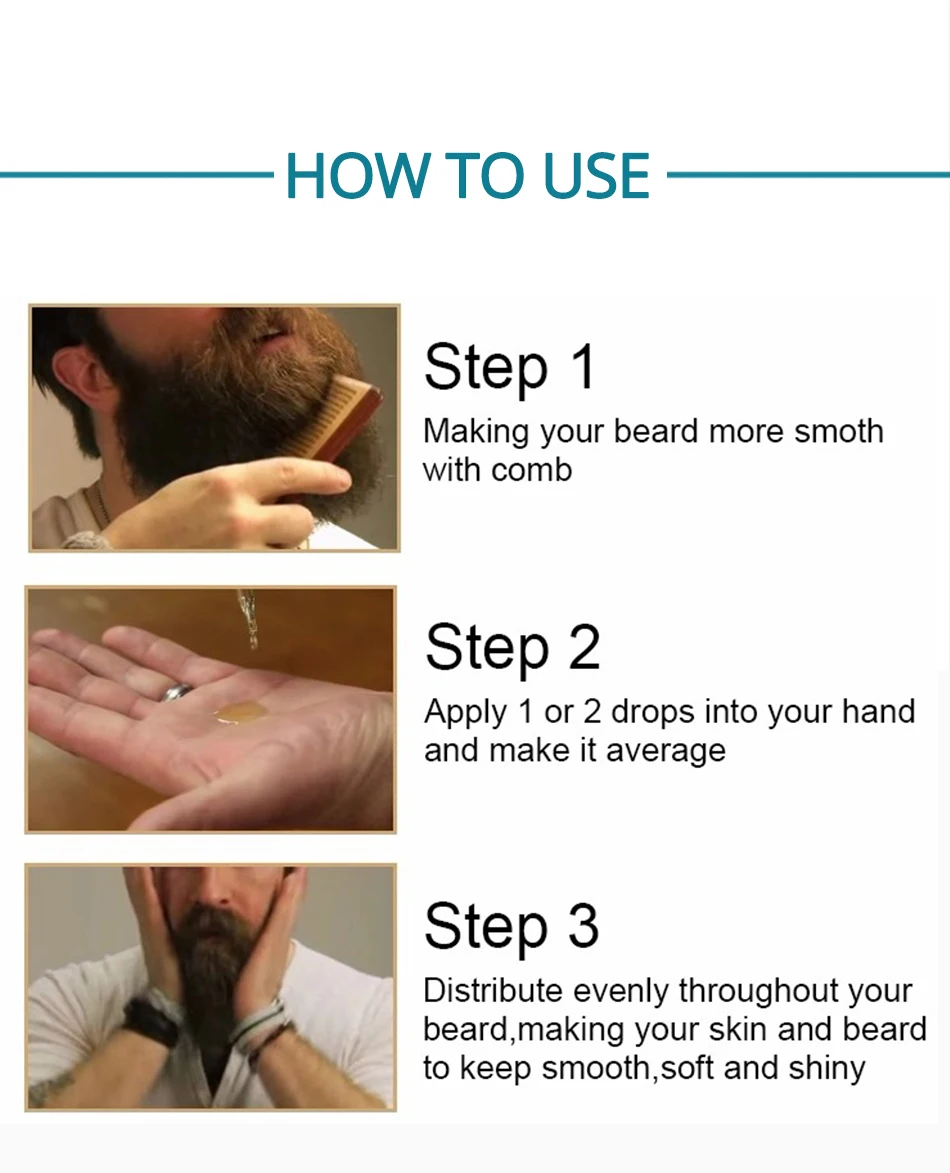 HOW TO USE

Step 1
Making your beard more smoth with comb

Step 2
Apply 1 or 2 drops into your hand and make it average

Step 3
Distribute evenly throughout your beard,making your skin and beard to keep smooth,soft and shiny