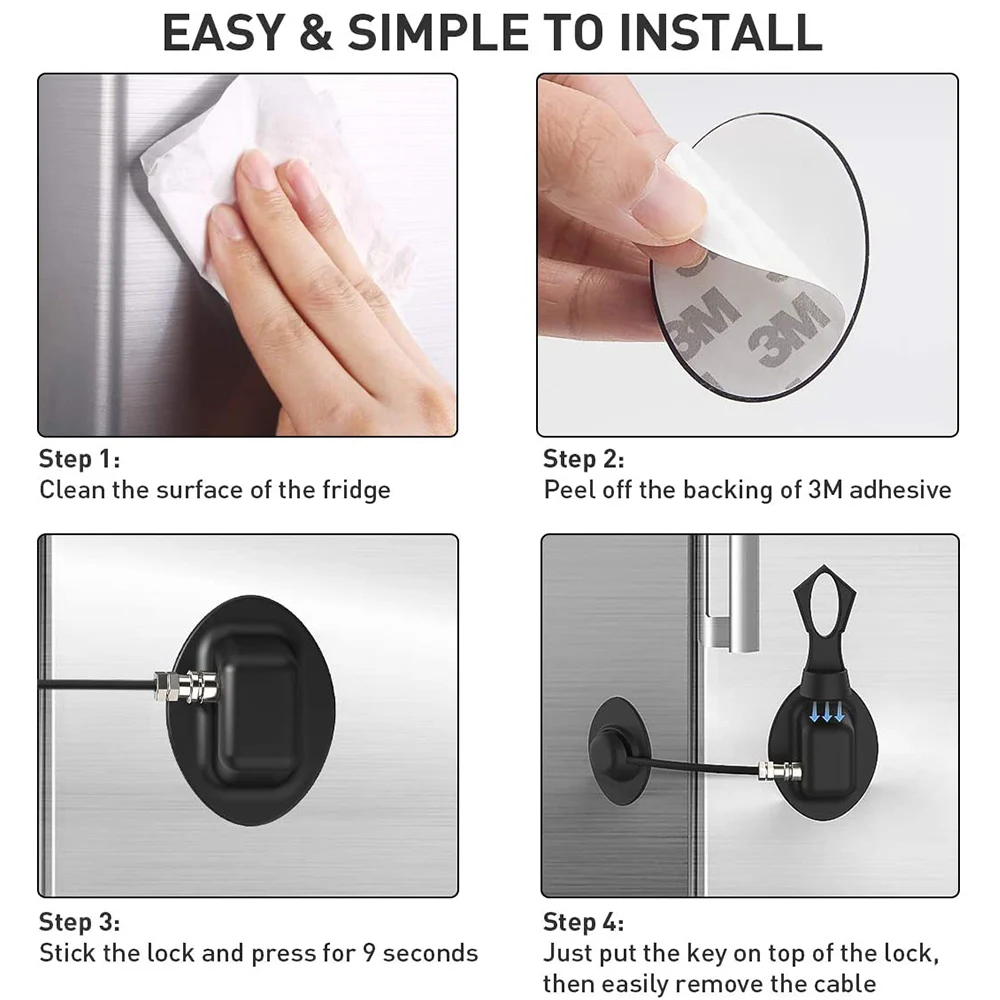 EASY & SIMPLE TO INSTALL

3M 3M

Step 1:
Clean the surface of the fridge

Step 2:
Peel off the backing of 3M adhesive

Step 3:
Stick the lock and press for 9 seconds

Step 4:
Just put the key on top of the lock, then easily remove the cable