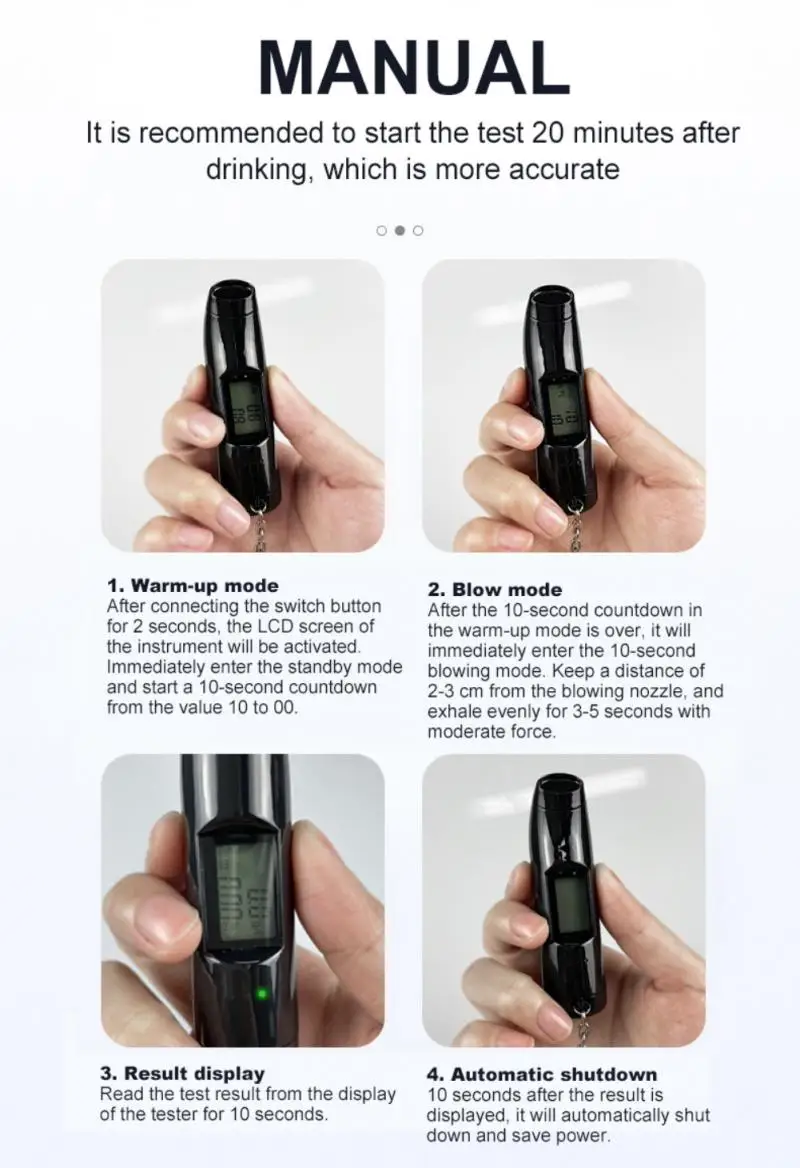 MANUAL

It is recommended to start the test 20 minutes after drinking, which is more accurate

1. Warm-up mode
After connecting the switch button for 2 seconds, the LCD screen of the instrument will be activated. Immediately enter the standby mode and start a 10-second countdown from the value 10 to 00.

2. Blow mode
After the 10-second countdown in the warm-up mode is over, it will immediately enter the 10-second blowing mode. Keep a distance of 2-3 cm from the blowing nozzle, and exhale evenly for 3-5 seconds with moderate force.

3. Result display
Read the test result from the display of the tester for 10 seconds.

4. Automatic shutdown
10 seconds after the result is displayed, it will automatically shut down and save power.