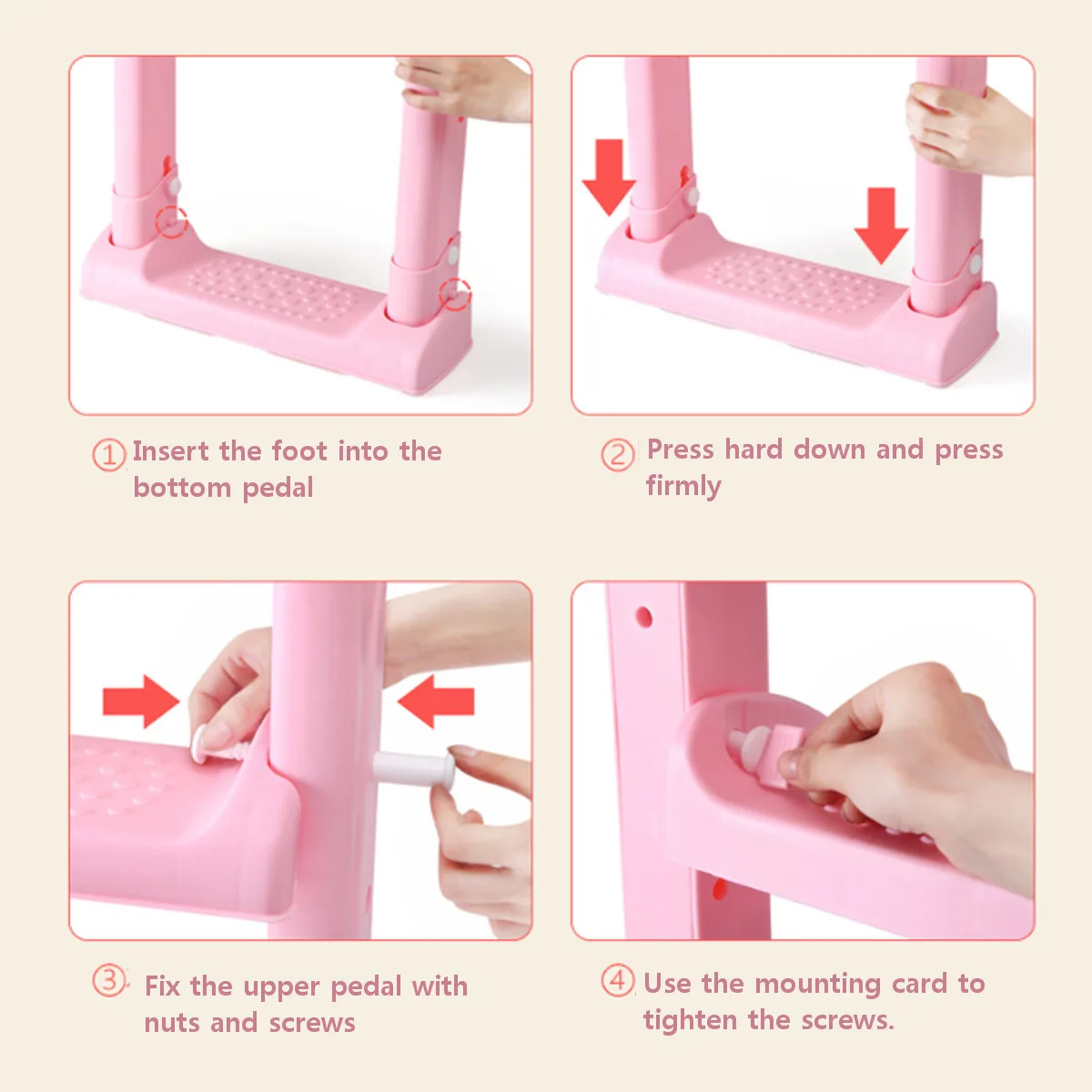 ① Insert the foot into the bottom pedal

② Press hard down and press firmly

③ Fix the upper pedal with nuts and screws

④ Use the mounting card to tighten the screws.