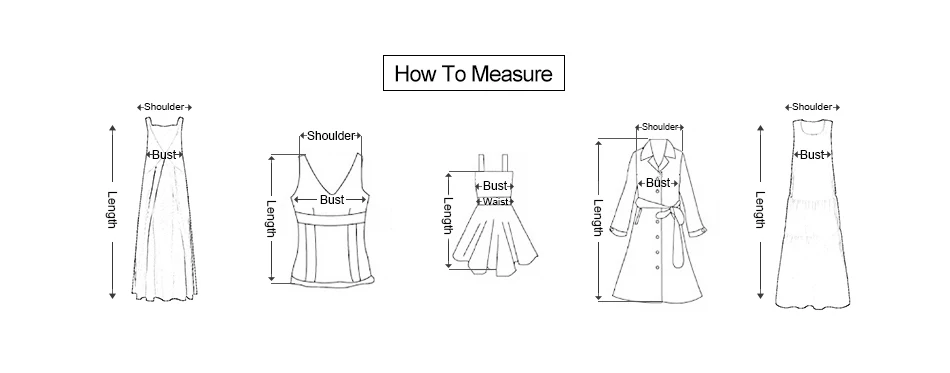 How To Measure

Shoulder
Bust
Length

Shoulder
Bust
Length

Bust
Waist
Length

Shoulder
Bust
Length

Shoulder
Bust
Length