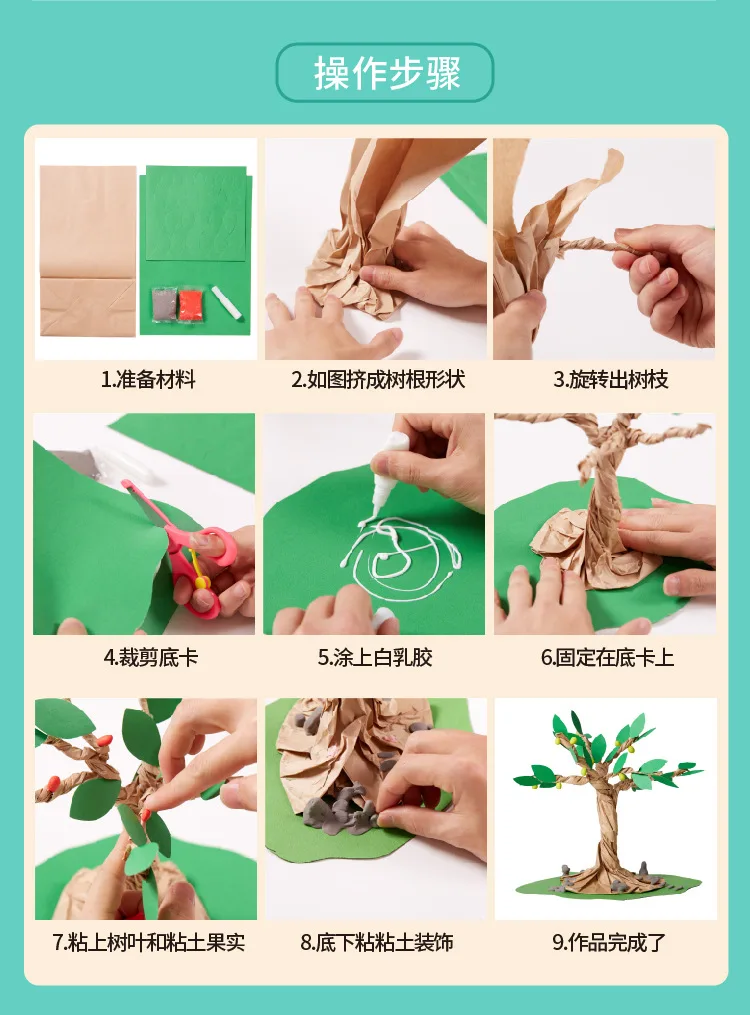 操作步骤

1.准备材料

2.如图挤成树根形状

3.旋转出树枝

4.裁剪底卡

5.涂上白乳胶

6.固定在底卡上

7.粘上树叶和粘土果实

8.底下粘粘土装饰

9.作品完成了