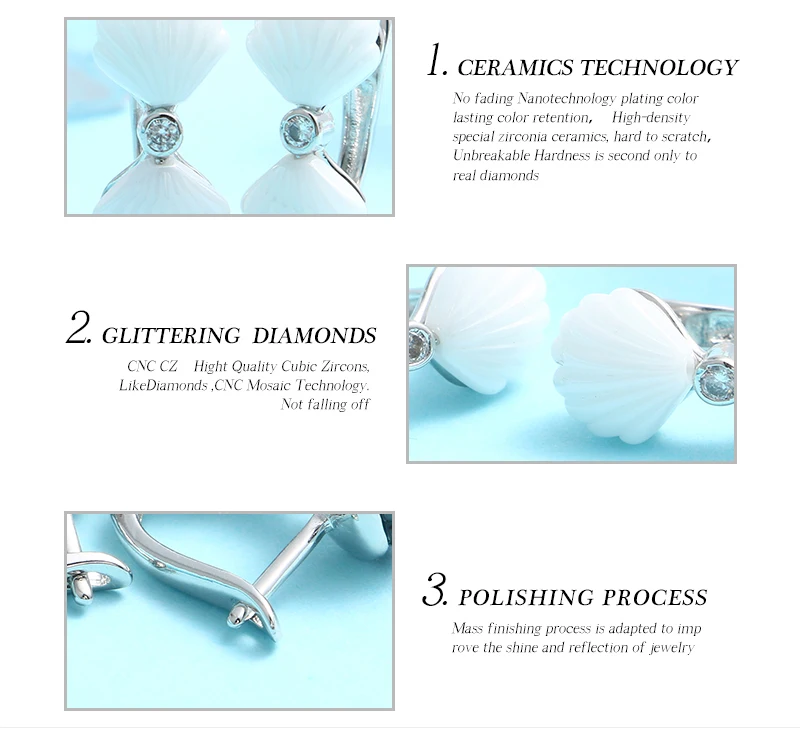 1. CERAMICS TECHNOLOGY

No fading Nanotechnology plating color lasting color retention, High-density special zirconia ceramics, hard to scratch, Unbreakable Hardness is second only to real diamonds

2. GLITTERING DIAMONDS

CNC CZ Hight Quality Cubic Zircons, LikeDiamonds ,CNC Mosaic Technology. Not falling off

3. POLISHING PROCESS

Mass finishing process is adapted to imp rove the shine and reflection of jewelry