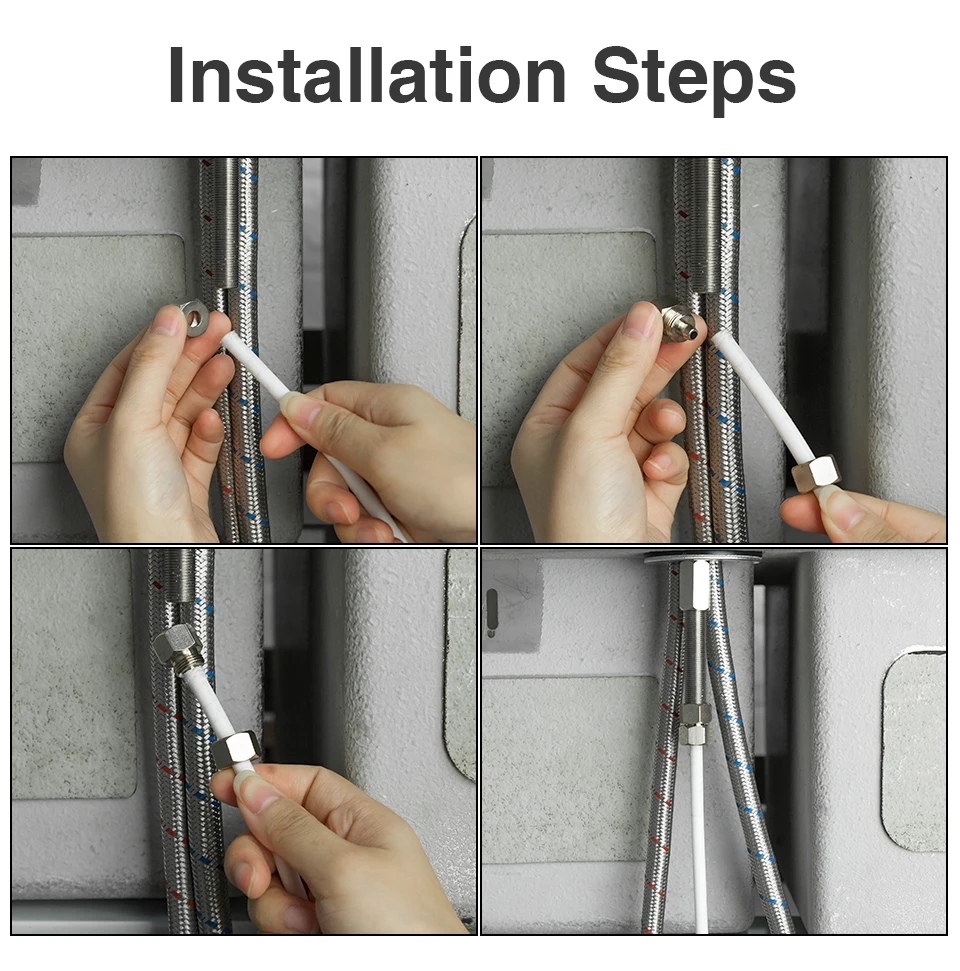 Installation Steps