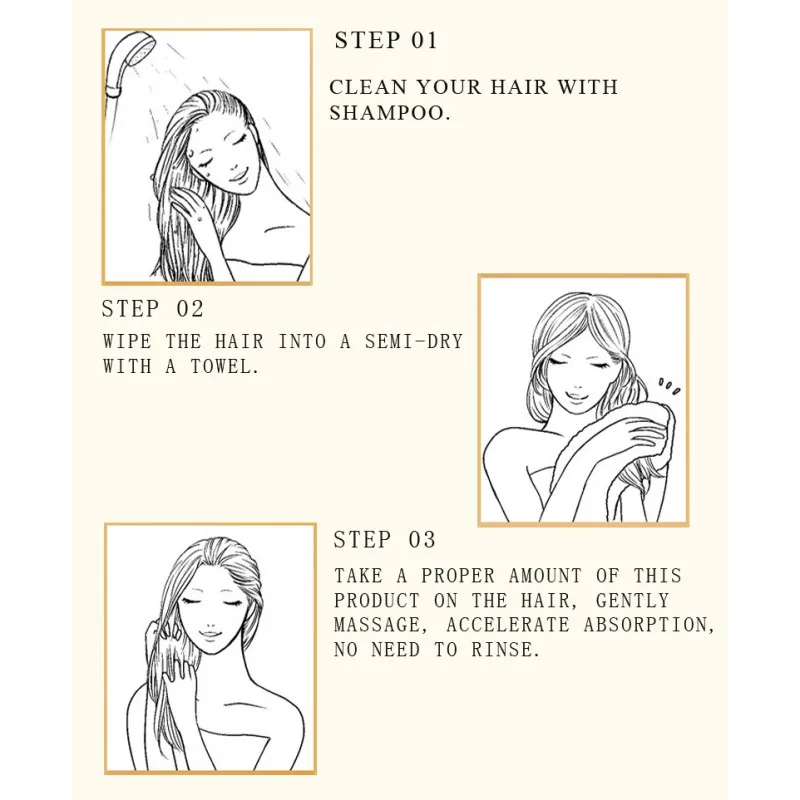 STEP 01

CLEAN YOUR HAIR WITH SHAMPOO.

STEP 02

WIPE THE HAIR INTO A SEMI-DRY WITH A TOWEL.

STEP 03

TAKE A PROPER AMOUNT OF THIS PRODUCT ON THE HAIR, GENTLY MASSAGE, ACCELERATE ABSORPTION, NO NEED TO RINSE.