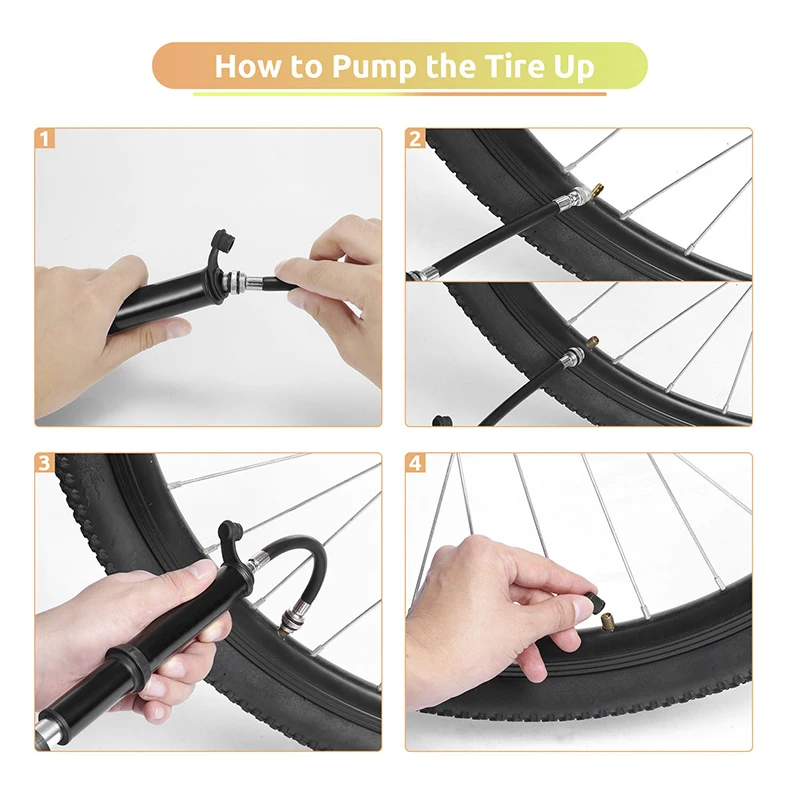 How to Pump the Tire Up

1

2

3

4