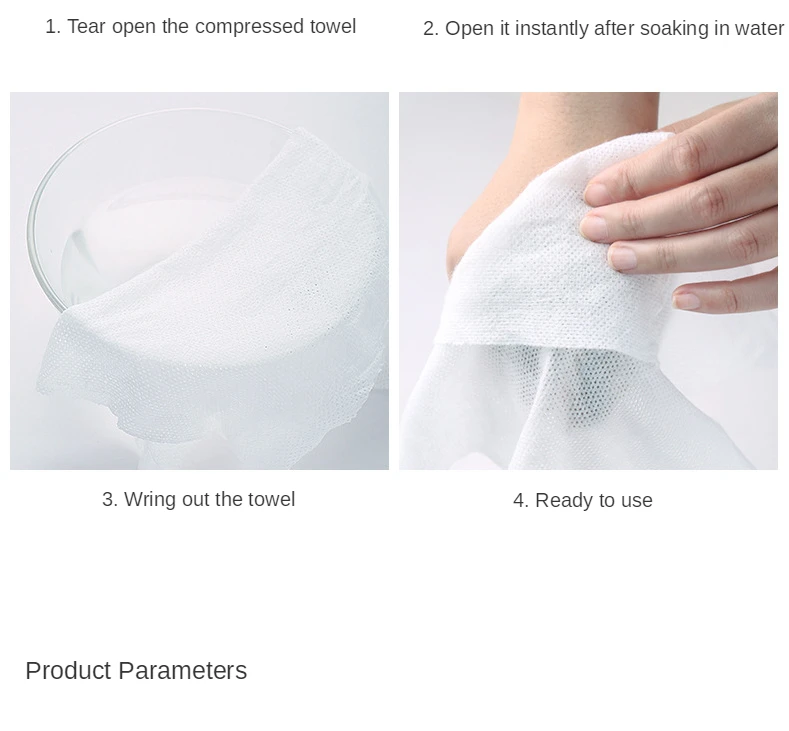 1. Tear open the compressed towel

2. Open it instantly after soaking in water

3. Wring out the towel

4. Ready to use

Product Parameters