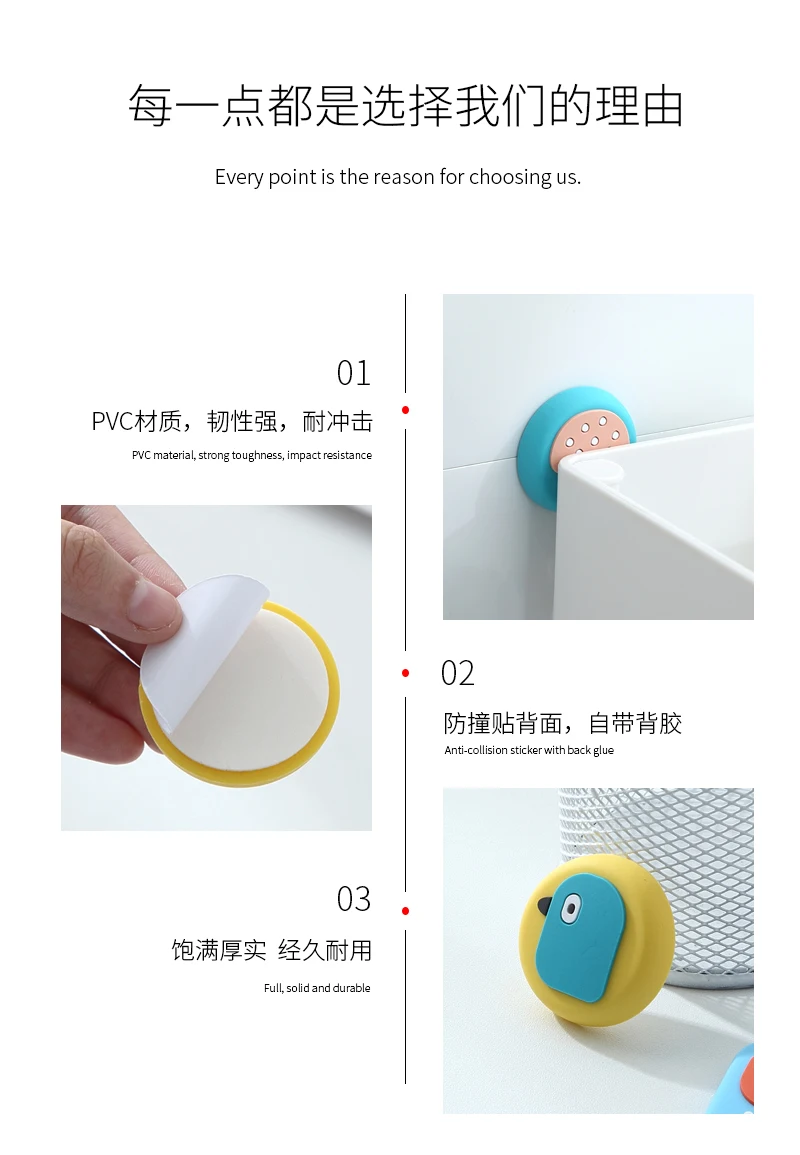 每一点都是选择我们的理由

Every point is the reason for choosing us.

01

PVC材质，韧性强，耐冲击

PVC material, strong toughness, impact resistance

02

防撞贴背面，自带背胶

Anti-collision sticker with back glue

03

饱满厚实 经久耐用

Full, solid and durable