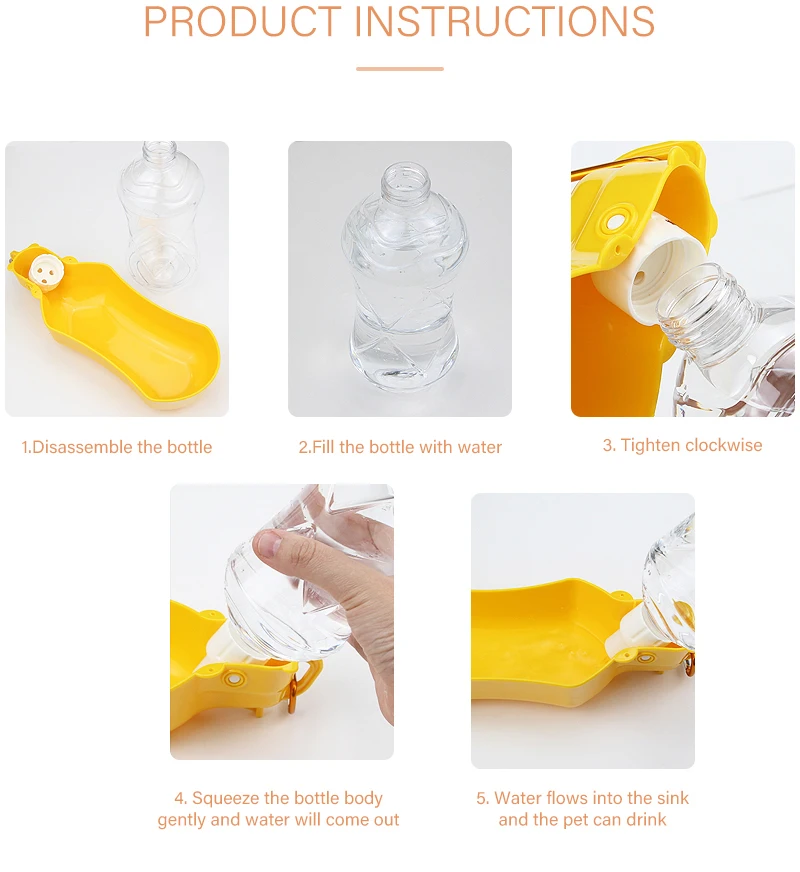 PRODUCT INSTRUCTIONS

1.Disassemble the bottle

2.Fill the bottle with water

3. Tighten clockwise

4. Squeeze the bottle body gently and water will come out

5. Water flows into the sink and the pet can drink