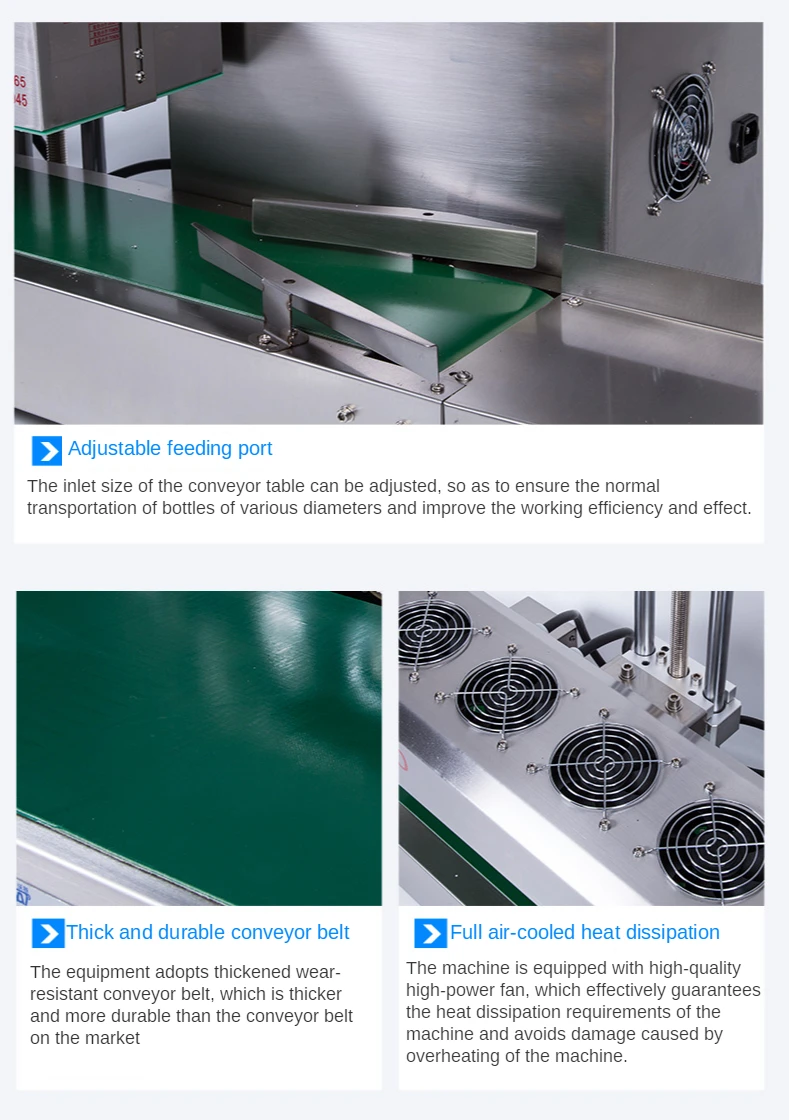 65
45

Adjustable feeding port

The inlet size of the conveyor table can be adjusted, so as to ensure the normal transportation of bottles of various diameters and improve the working efficiency and effect.

Thick and durable conveyor belt

The equipment adopts thickened wear-resistant conveyor belt, which is thicker and more durable than the conveyor belt on the market

Full air-cooled heat dissipation

The machine is equipped with high-quality high-power fan, which effectively guarantees the heat dissipation requirements of the machine and avoids damage caused by overheating of the machine.