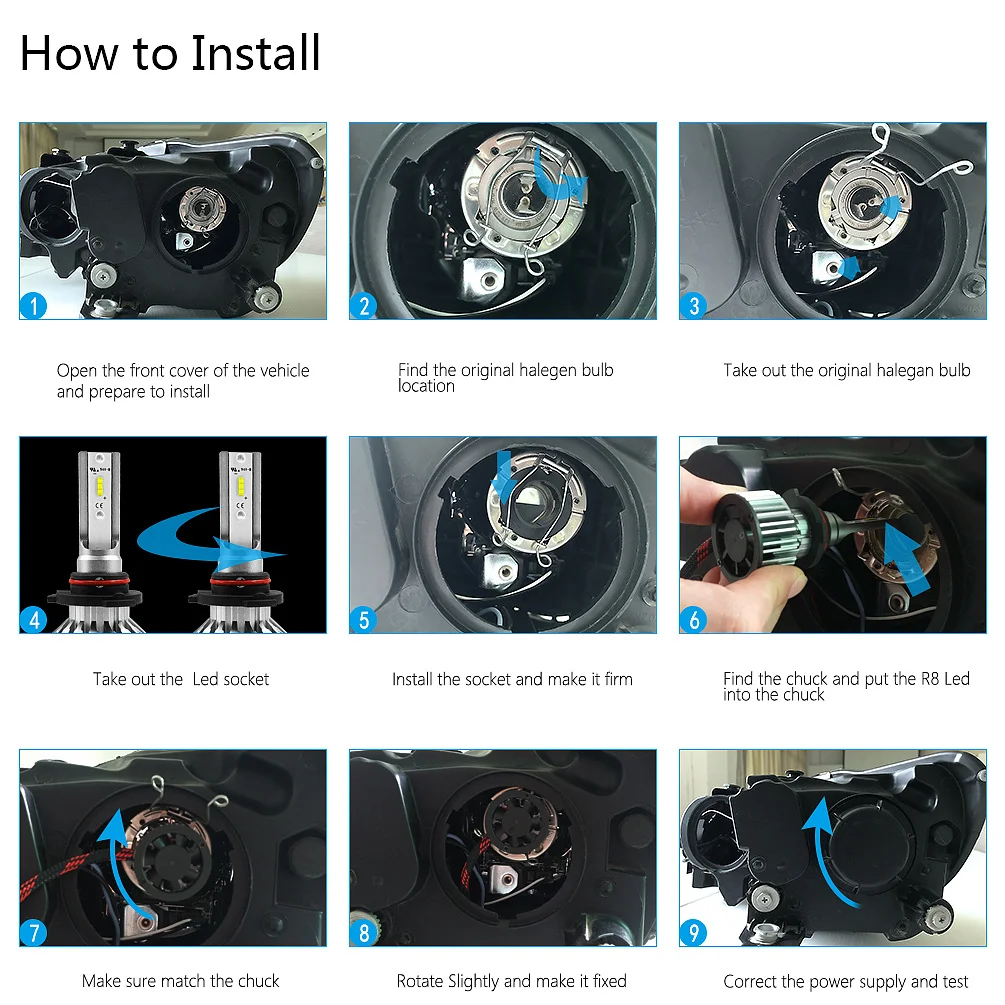 How to Install

1

Open the front cover of the vehicle and prepare to install

2

Find the original halegen bulb location

3

Take out the original halegan bulb

4

Take out the Led socket

5

Install the socket and make it firm

6

Find the chuck and put the R8 Led into the chuck

7

Make sure match the chuck

8

Rotate Slightly and make it fixed

9

Correct the power supply and test