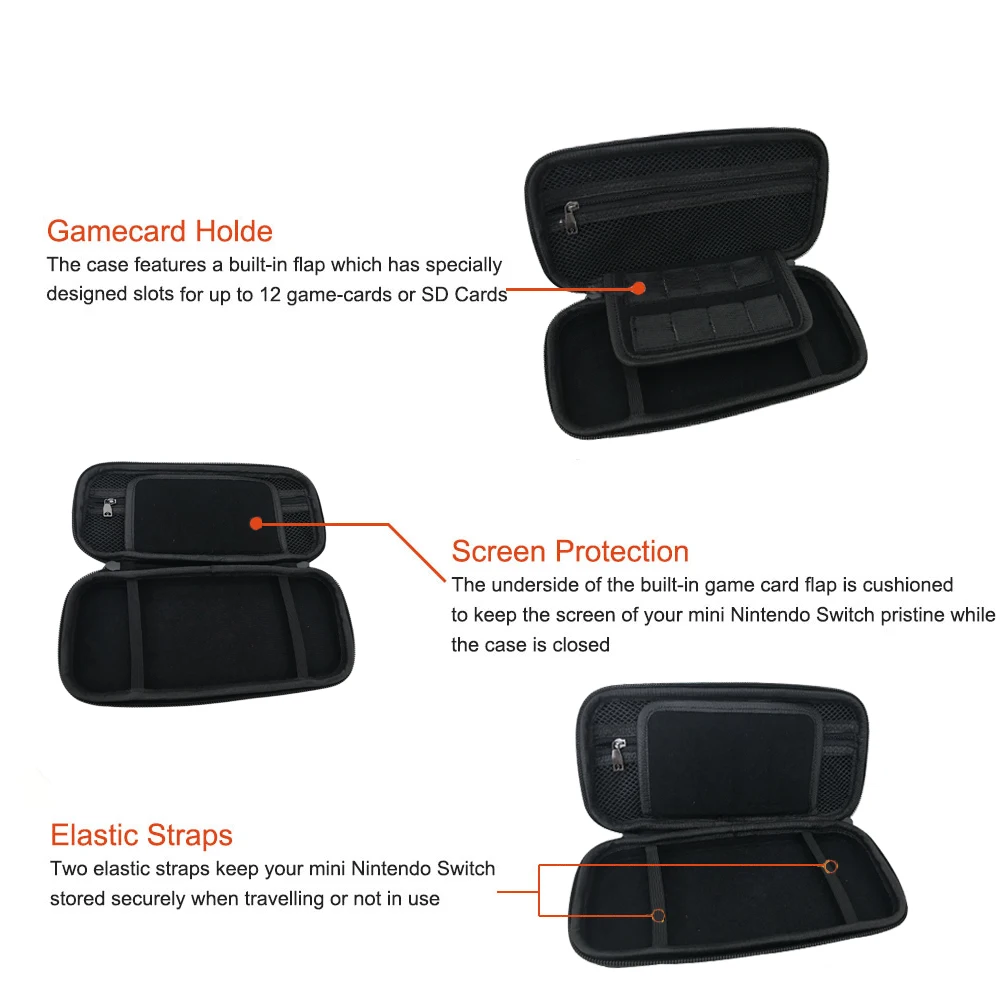 Gamecard Holde
The case features a built-in flap which has specially designed slots for up to 12 game-cards or SD Cards

Screen Protection
The underside of the built-in game card flap is cushioned to keep the screen of your mini Nintendo Switch pristine while the case is closed

Elastic Straps
Two elastic straps keep your mini Nintendo Switch stored securely when travelling or not in use