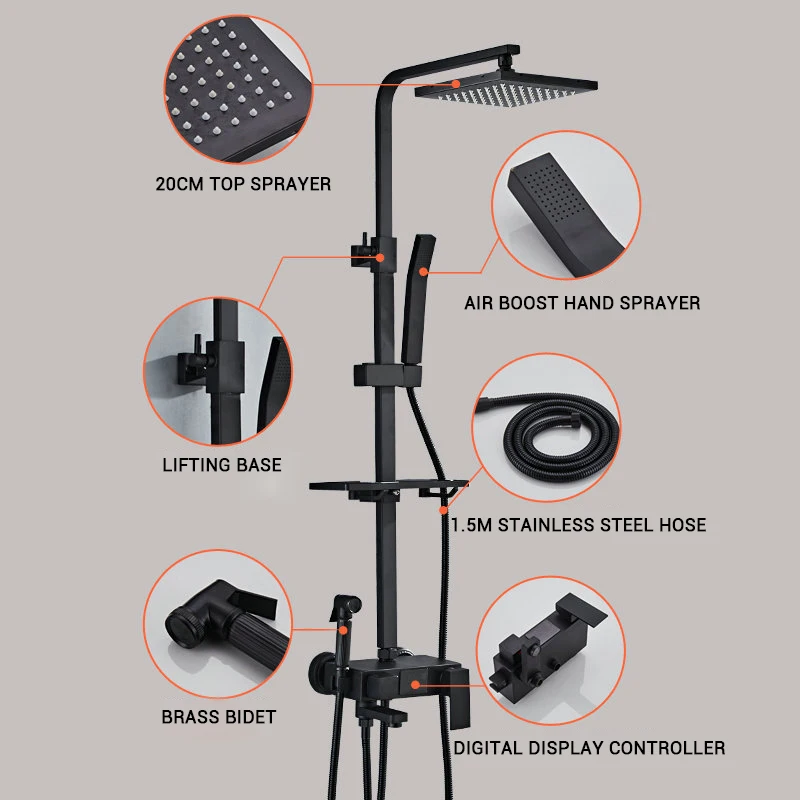 20CM TOP SPRAYER

AIR BOOST HAND SPRAYER

LIFTING BASE

1.5M STAINLESS STEEL HOSE

BRASS BIDET

DIGITAL DISPLAY CONTROLLER