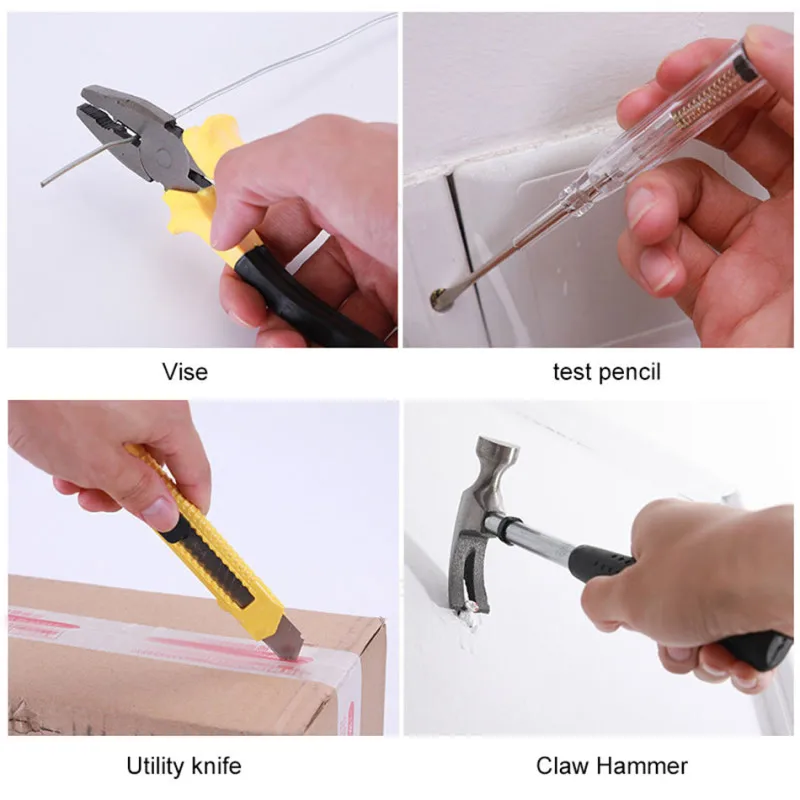 Vise

test pencil

Utility knife

Claw Hammer