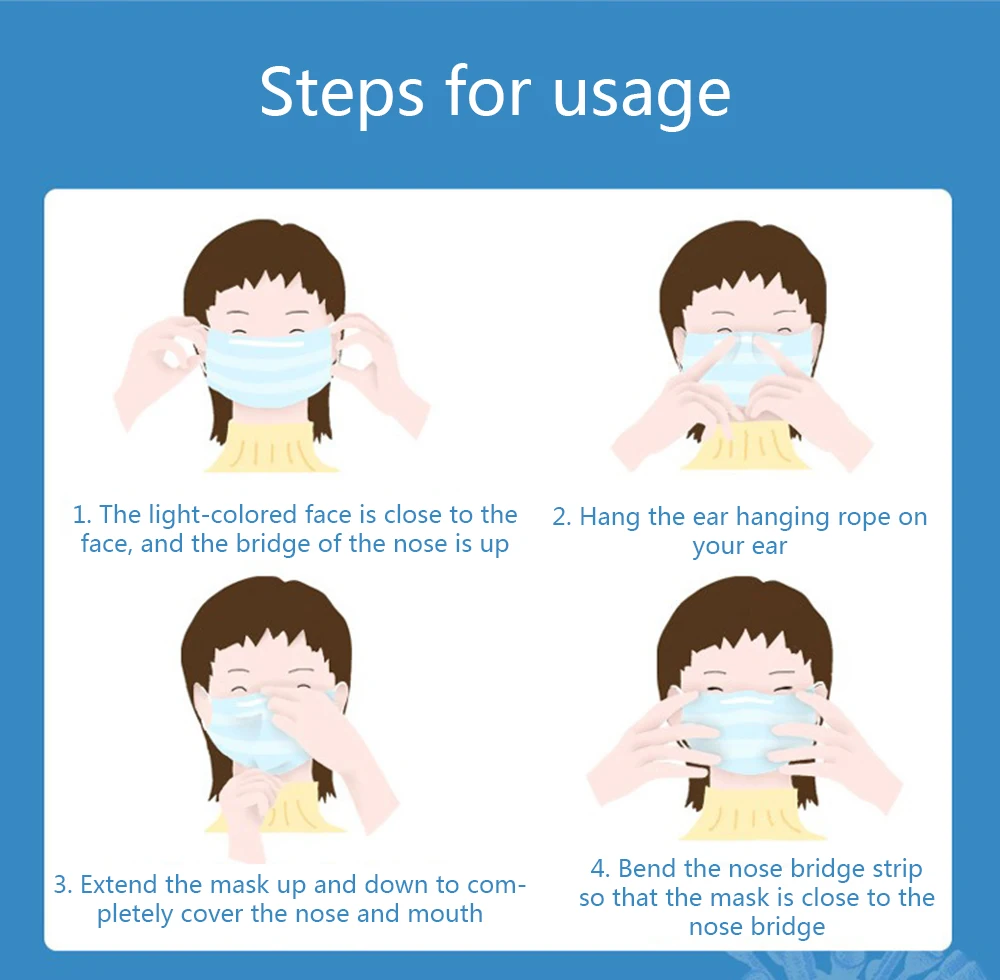 Steps for usage

1. The light-colored face is close to the face, and the bridge of the nose is up

2. Hang the ear hanging rope on your ear

3. Extend the mask up and down to completely cover the nose and mouth

4. Bend the nose bridge strip so that the mask is close to the nose bridge