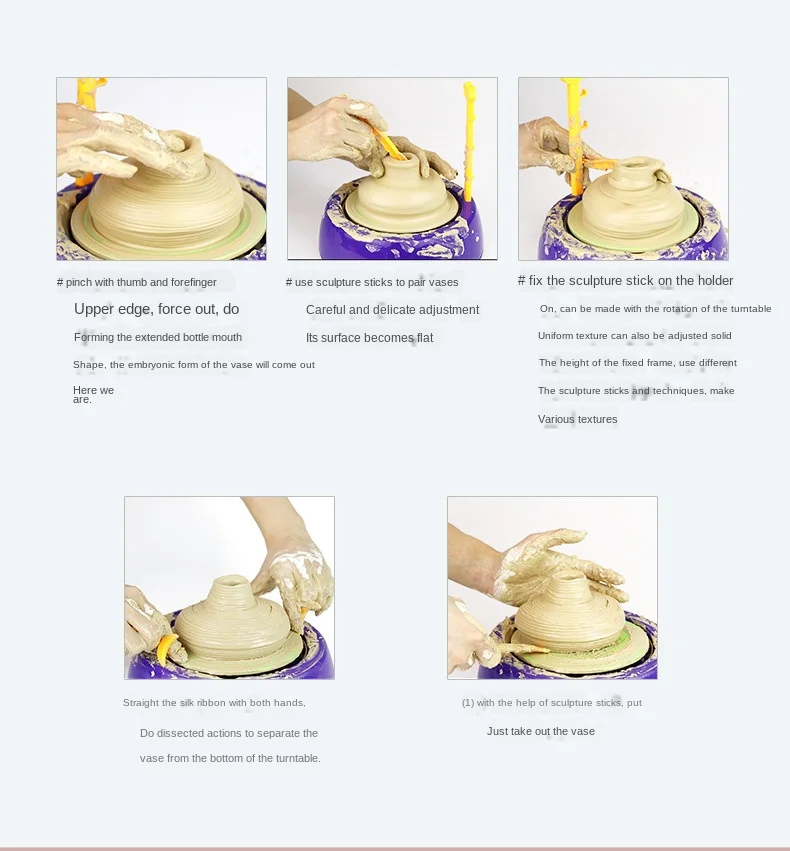 # pinch with thumb and forefinger

Upper edge, force out, do

Forming the extended bottle mouth

Shape, the embryonic form of the vase will come out

Here we are.

# use sculpture sticks to pair vases

Careful and delicate adjustment

Its surface becomes flat

# fix the sculpture stick on the holder

On, can be made with the rotation of the turntable

Uniform texture can also be adjusted solid

The height of the fixed frame, use different

The sculpture sticks and techniques, make

Various textures

Straight the silk ribbon with both hands,

Do dissected actions to separate the

vase from the bottom of the turntable.

(1) with the help of sculpture sticks, put

Just take out the vase