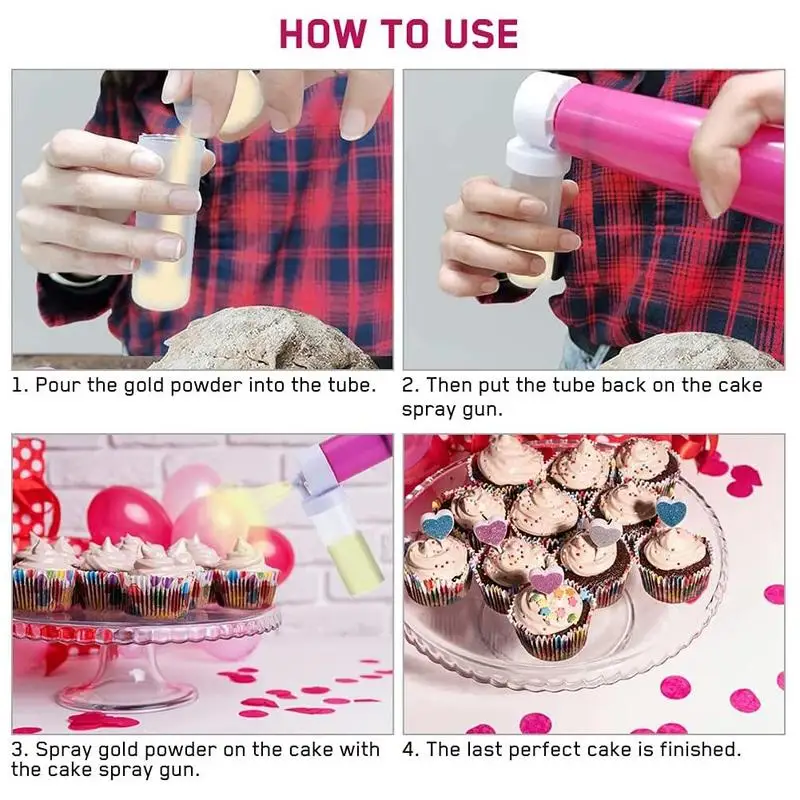 HOW TO USE

1. Pour the gold powder into the tube.

2. Then put the tube back on the cake spray gun.

3. Spray gold powder on the cake with the cake spray gun.

4. The last perfect cake is finished.