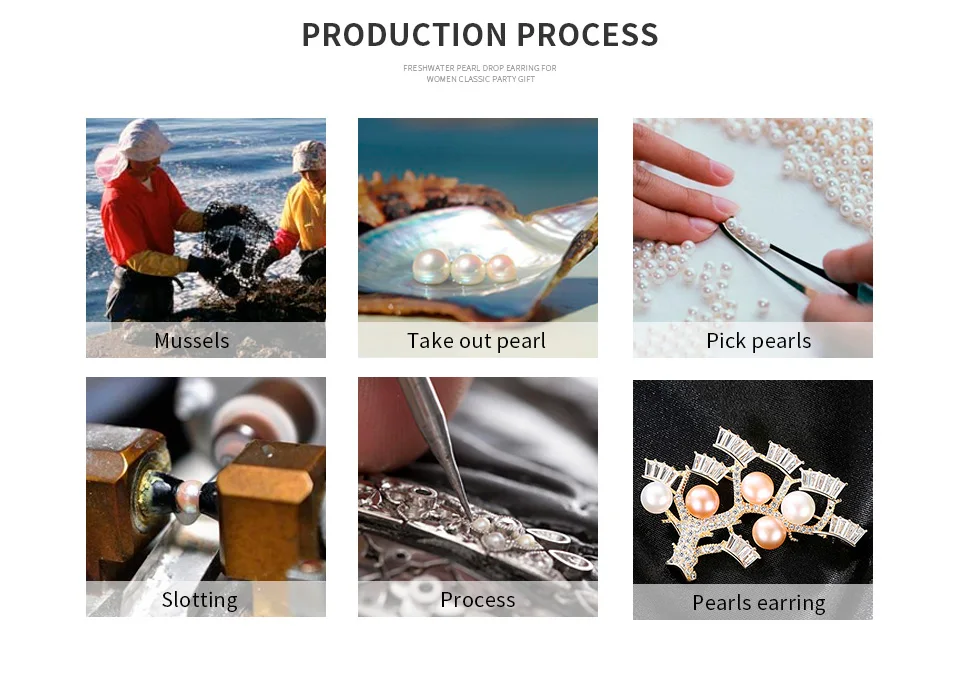 PRODUCTION PROCESS

FRESHWATER PEARL DROP EARRING FOR WOMEN CLASSIC PARTY GIFT

Mussels

Take out pearl

Pick pearls

Slotting

Process

Pearls earring