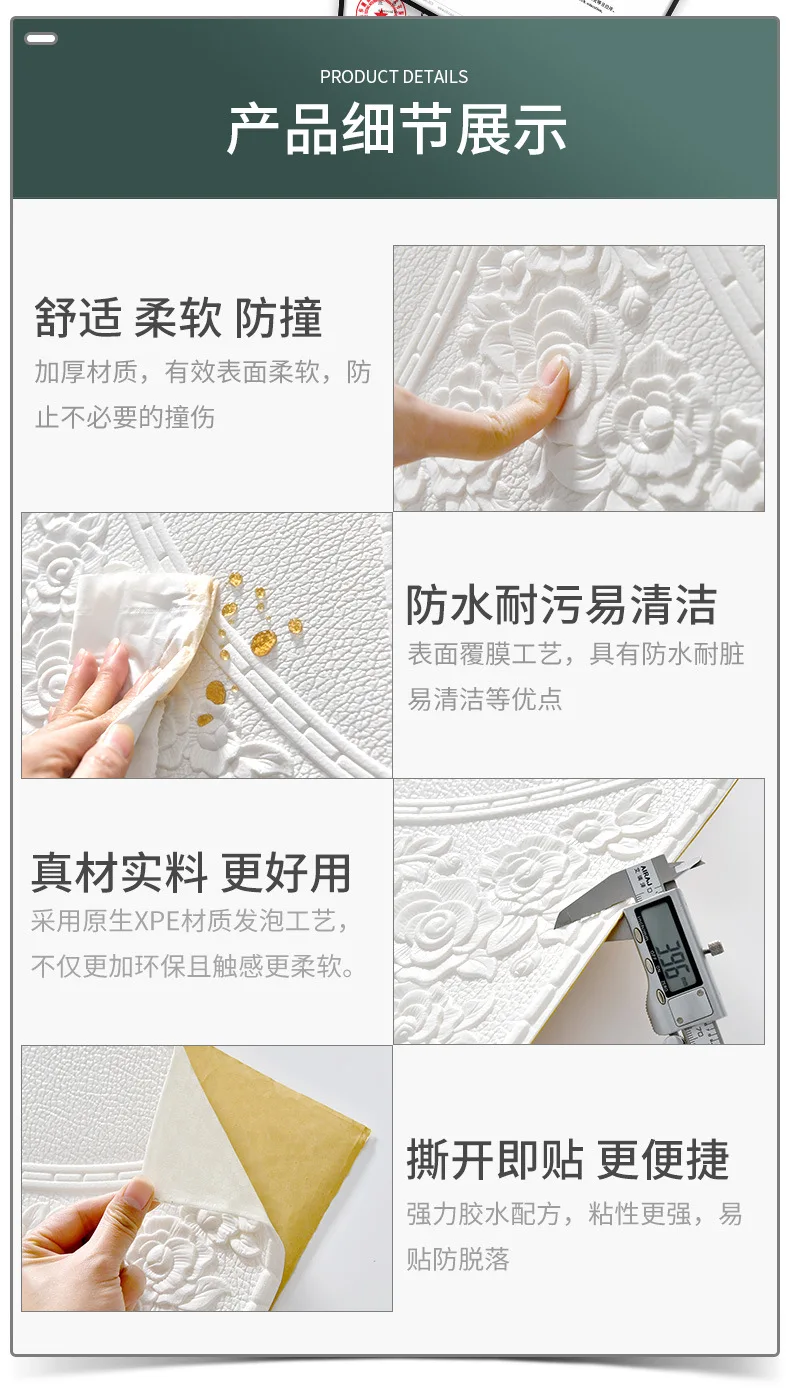 PRODUCT DETAILS

产品细节展示

舒适 柔软 防撞

加厚材质，有效表面柔软，防止不必要的撞伤

防水耐污易清洁

表面覆膜工艺，具有防水耐脏易清洁等优点

真材实料 更好用

采用原生XPE材质发泡工艺，不仅更加环保且触感更柔软。

3.96

撕开即贴 更便捷

强力胶水配方，粘性更强，易贴防脱落